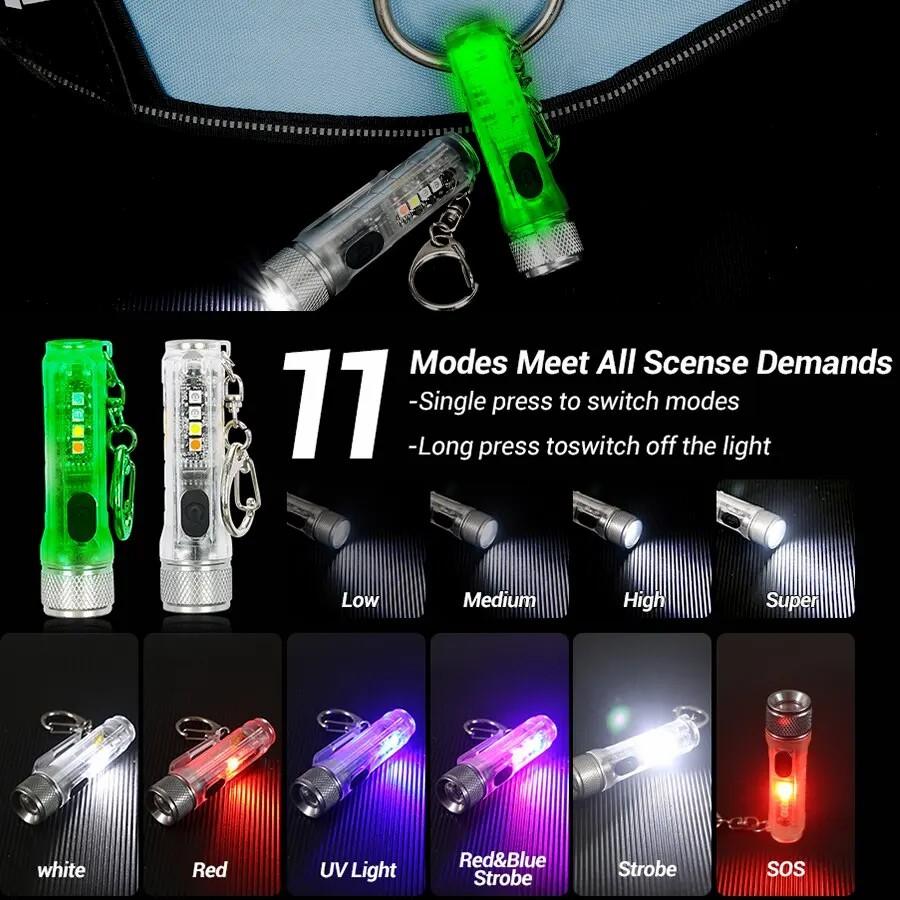 11 Modes Meet All Scense Demands
-Single press to switch modes
-Long press toswitch off the light

Low
Medium
High
Super

white
Red
UV Light
Red&Blue Strobe
Strobe
SOS