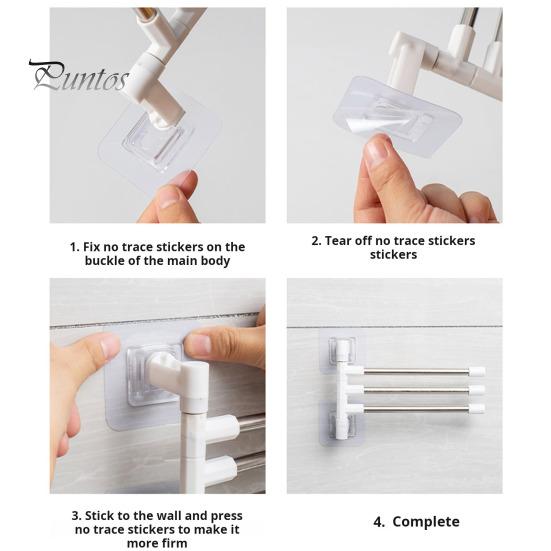 Puntos

1. Fix no trace stickers on the buckle of the main body

2. Tear off no trace stickers stickers

3. Stick to the wall and press no trace stickers to make it more firm

4. Complete