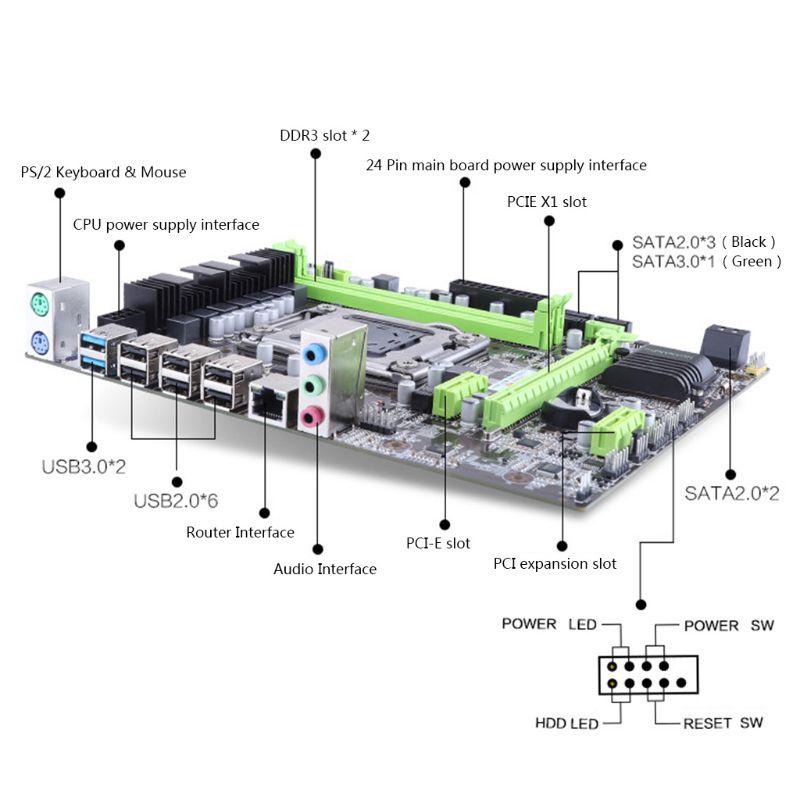 DDR3 slot * 2

PS/2 Keyboard & Mouse

24 Pin main board power supply interface

PCIE X1 slot

CPU power supply interface

SATA2.0*3 ( Black )
SATA3.0*1 ( Green )

USB3.0*2

USB2.0*6

SATA2.0*2

Router Interface

PCI-E slot

Audio Interface

PCI expansion slot

POWER LED

POWER SW

HDD LED

RESET SW