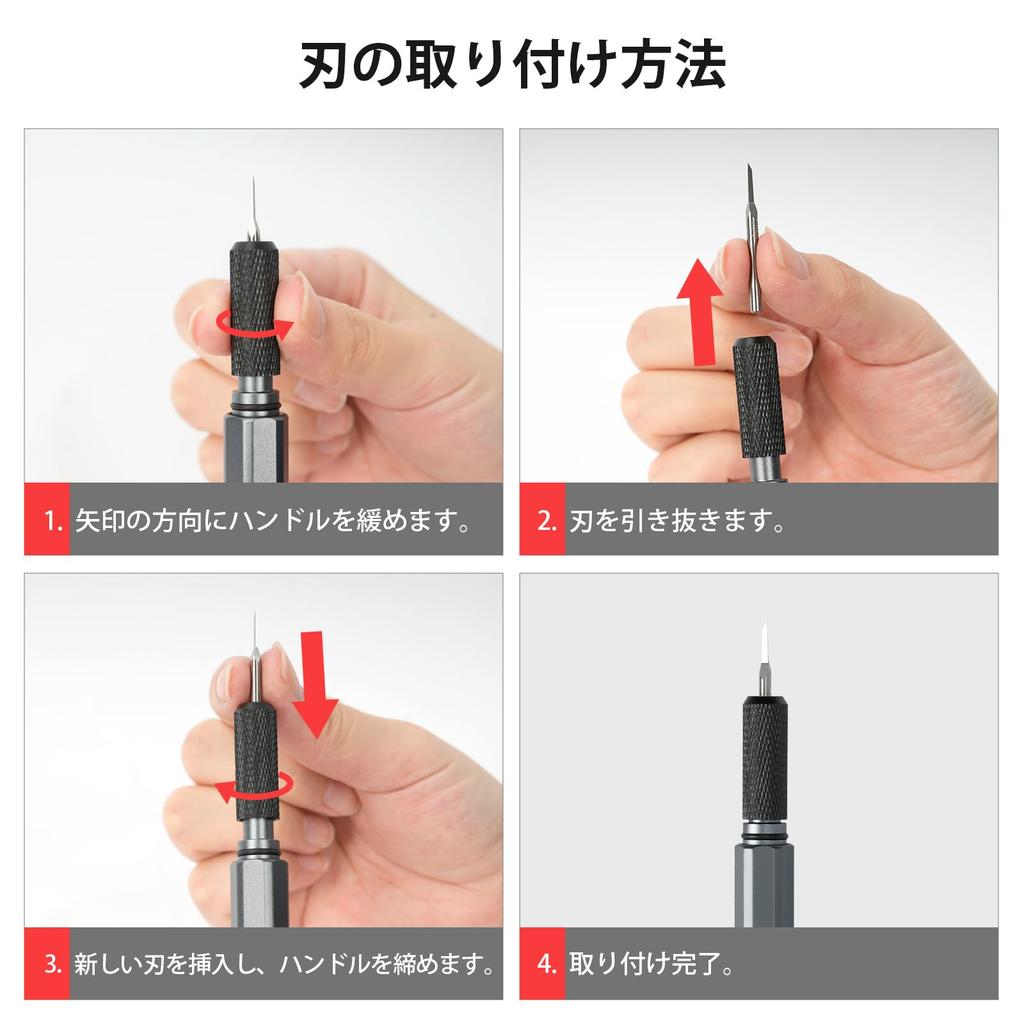 刃の取り付け方法

1. 矢印の方向にハンドルを緩めます。

2. 刃を引き抜きます。

3. 新しい刃を挿入し、ハンドルを締めます。

4. 取り付け完了。