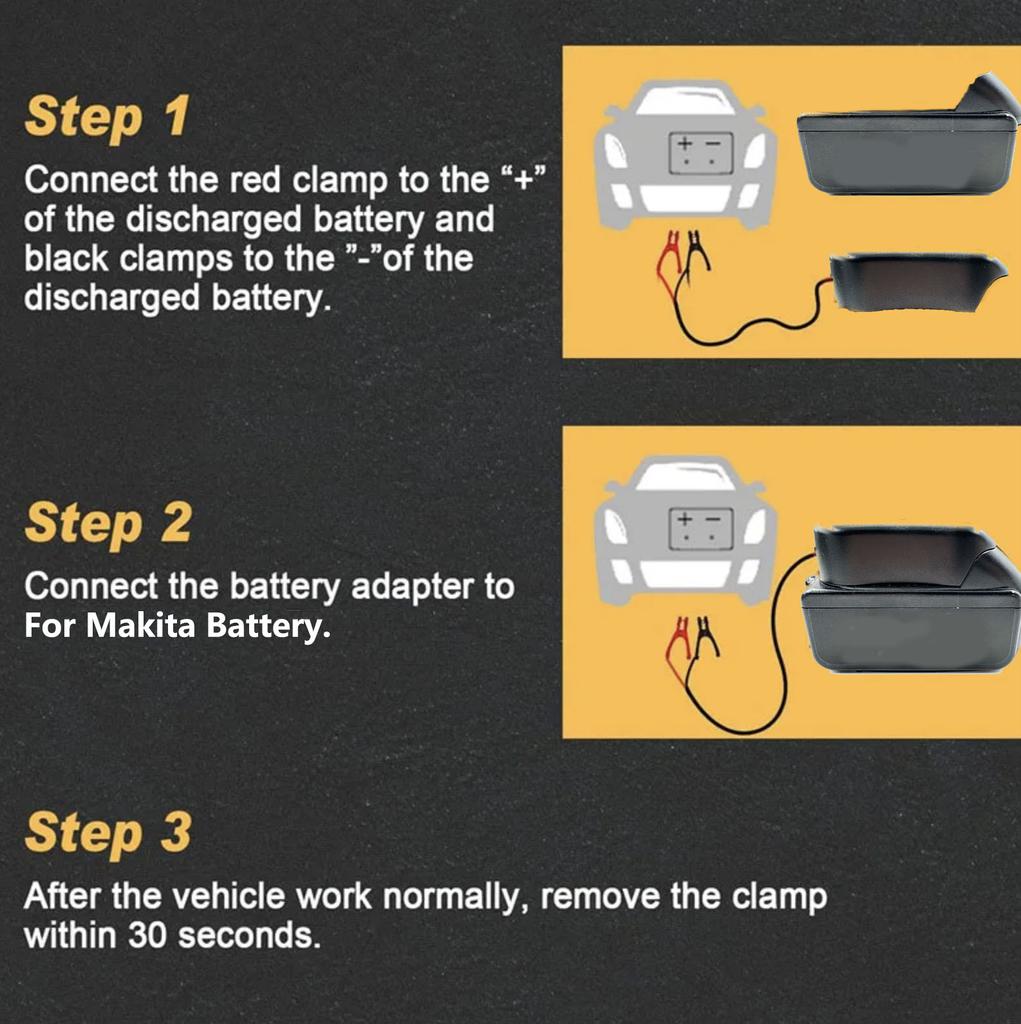 Step 1

Connect the red clamp to the “+” of the discharged battery and black clamps to the ”-”of the discharged battery.

+ −

Step 2

Connect the battery adapter to For Makita Battery.

+ −

Step 3

After the vehicle work normally, remove the clamp within 30 seconds.