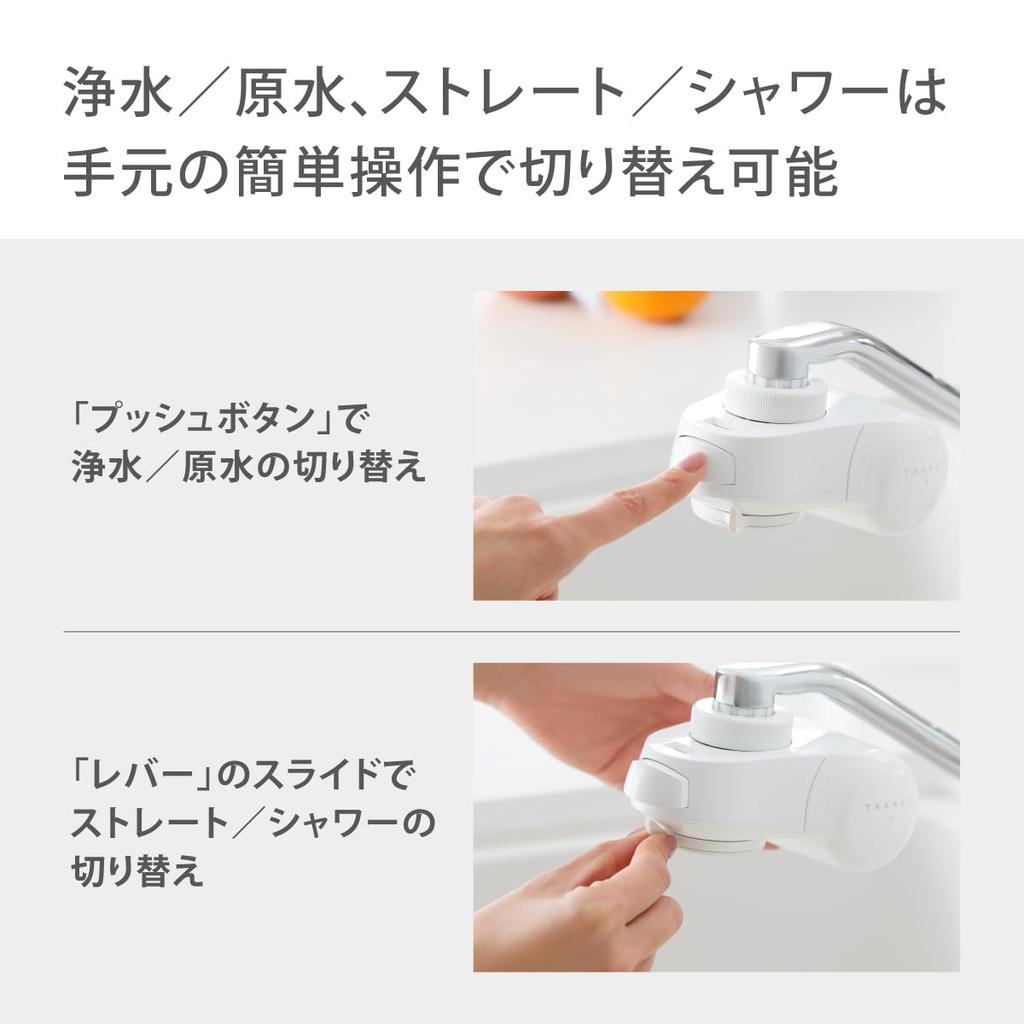 浄水／原水、ストレート／シャワーは手元の簡単操作で切り替え可能

「プッシュボタン」で浄水／原水の切り替え

TAKAGI

「レバー」のスライドでストレート／シャワーの切り替え

TAKAGI