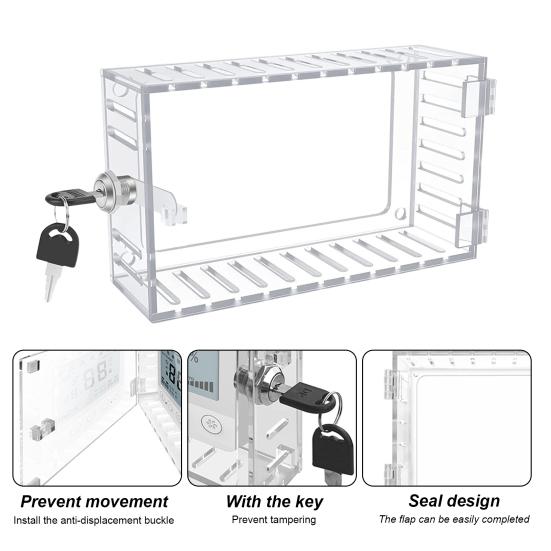 Prevent movement
Install the anti-displacement buckle

With the key
Prevent tampering

Seal design
The flap can be easily completed