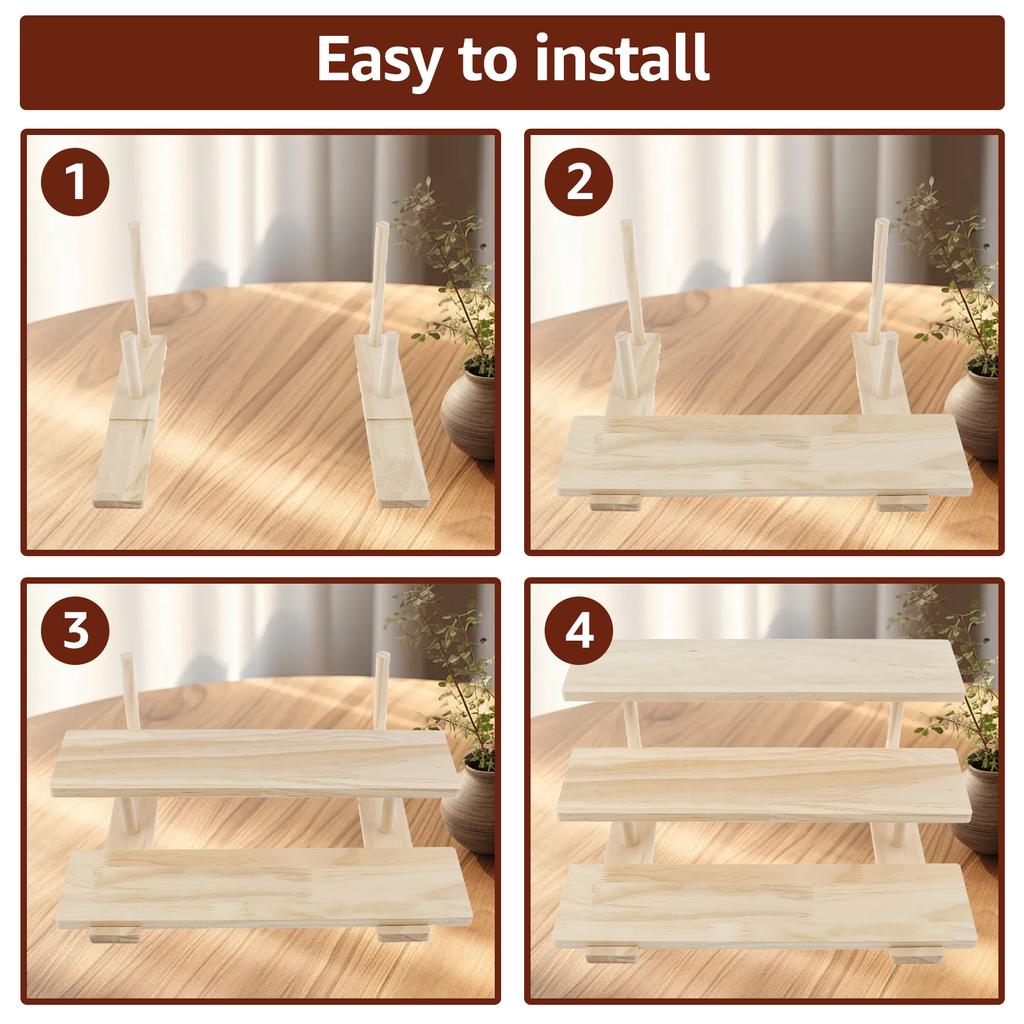 Easy to install

1

2

3

4