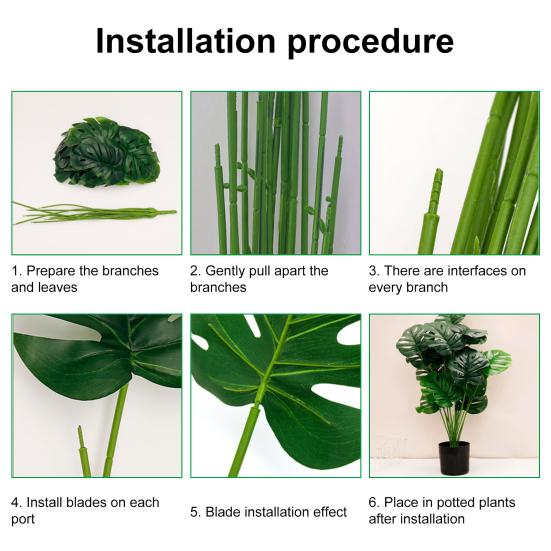 Installation procedure

1. Prepare the branches and leaves

2. Gently pull apart the branches

3. There are interfaces on every branch

4. Install blades on each port

5. Blade installation effect

6. Place in potted plants after installation