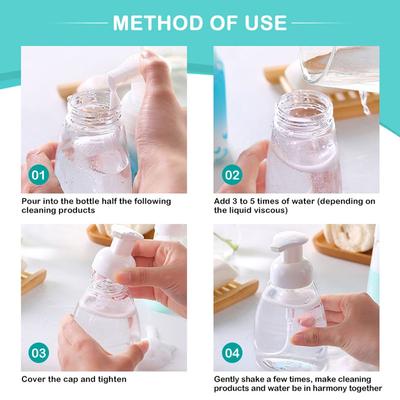 METHOD OF USE

01

Pour into the bottle half the following cleaning products

02

Add 3 to 5 times of water (depending on the liquid viscous)

03

Cover the cap and tighten

04

Gently shake a few times, make cleaning products and water be in harmony together