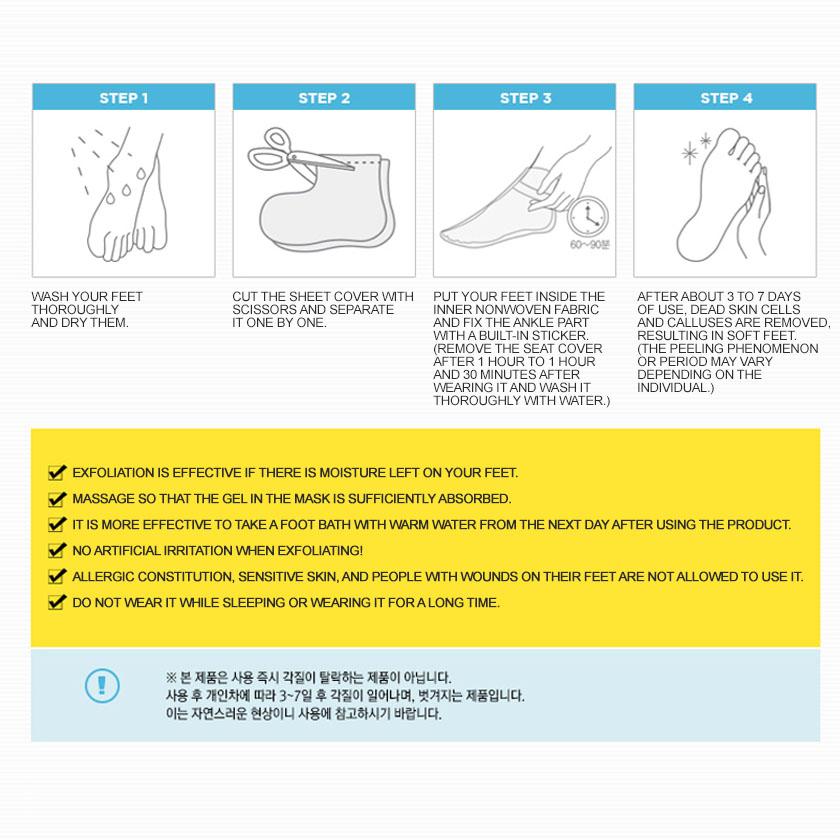 STEP 1

WASH YOUR FEET THOROUGHLY AND DRY THEM.

STEP 2

CUT THE SHEET COVER WITH SCISSORS AND SEPARATE IT ONE BY ONE.

STEP 3

60~90분

PUT YOUR FEET INSIDE THE INNER NONWOVEN FABRIC AND FIX THE ANKLE PART WITH A BUILT-IN STICKER. (REMOVE THE SEAT COVER AFTER 1 HOUR TO 1 HOUR AND 30 MINUTES AFTER WEARING IT AND WASH IT THOROUGHLY WITH WATER.)

STEP 4

AFTER ABOUT 3 TO 7 DAYS OF USE, DEAD SKIN CELLS AND CALLUSES ARE REMOVED, RESULTING IN SOFT FEET. (THE PEELING PHENOMENON OR PERIOD MAY VARY DEPENDING ON THE INDIVIDUAL.)

EXFOLIATION IS EFFECTIVE IF THERE IS MOISTURE LEFT ON YOUR FEET.
MASSAGE SO THAT THE GEL IN THE MASK IS SUFFICIENTLY ABSORBED.
IT IS MORE EFFECTIVE TO TAKE A FOOT BATH WITH WARM WATER FROM THE NEXT DAY AFTER USING THE PRODUCT.
NO ARTIFICIAL IRRITATION WHEN EXFOLIATING!
ALLERGIC CONSTITUTION, SENSITIVE SKIN, AND PEOPLE WITH WOUNDS ON THEIR FEET ARE NOT ALLOWED TO USE IT.
DO NOT WEAR IT WHILE SLEEPING OR WEARING IT FOR A LONG TIME.

※ 본 제품은 사용 즉시 각질이 탈락하는 제품이 아닙니다.
사용 후 개인차에 따라 3~7일 후 각질이 일어나며, 벗겨지는 제품입니다.
이는 자연스러운 현상이니 사용에 참고하시기 바랍니다.