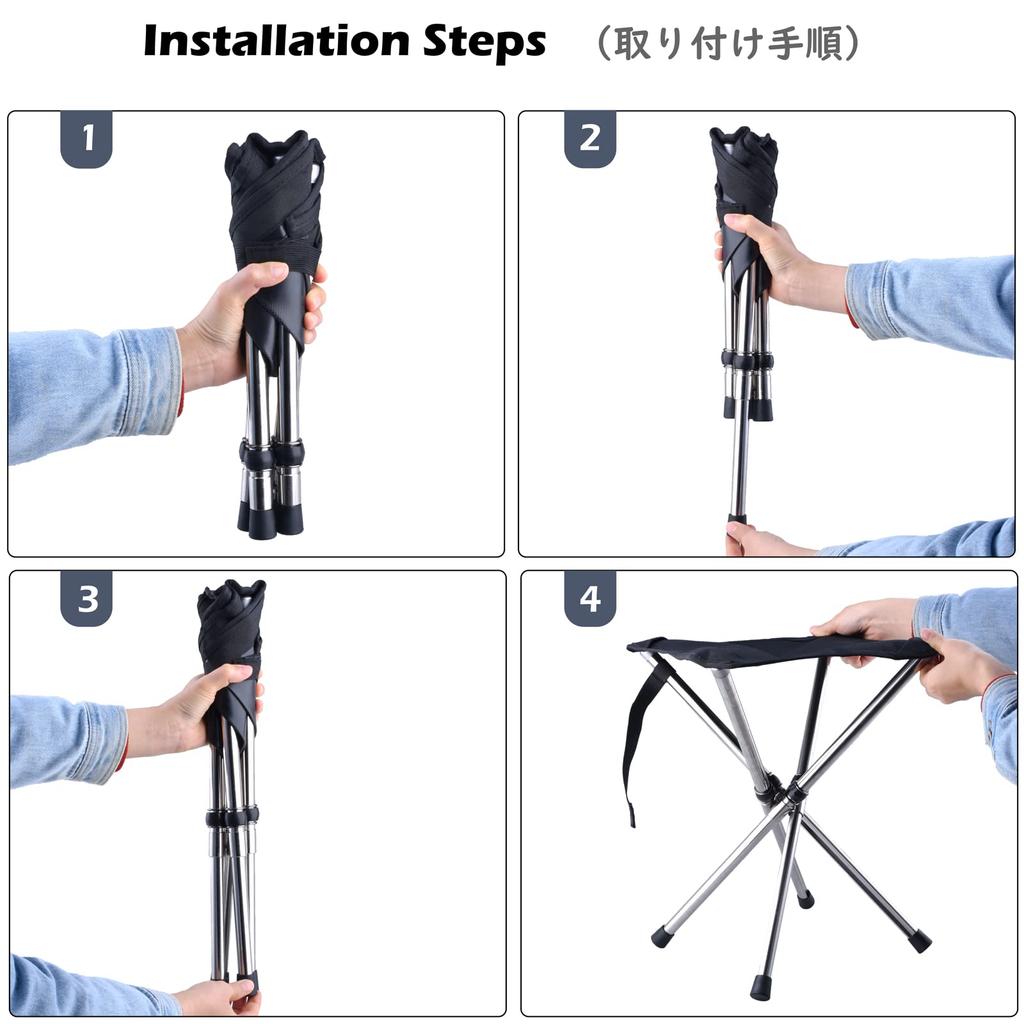 Installation Steps （取り付け手順）

1

2

3

4