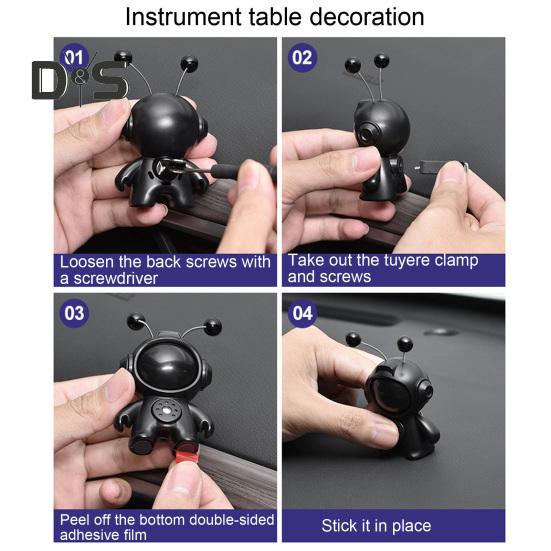 Instrument table decoration

D&S

01

Loosen the back screws with a screwdriver

02

Take out the tuyere clamp and screws

03

Peel off the bottom double-sided adhesive film

04

Stick it in place