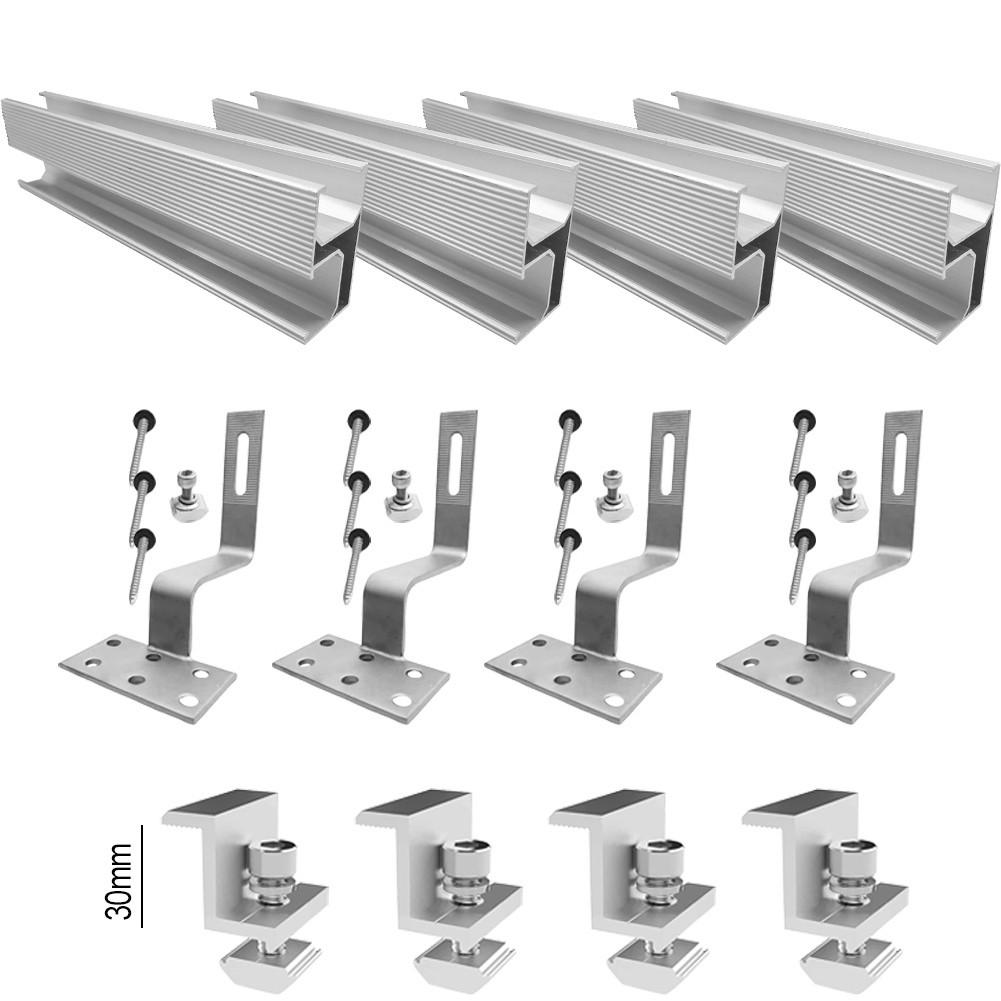 30mm