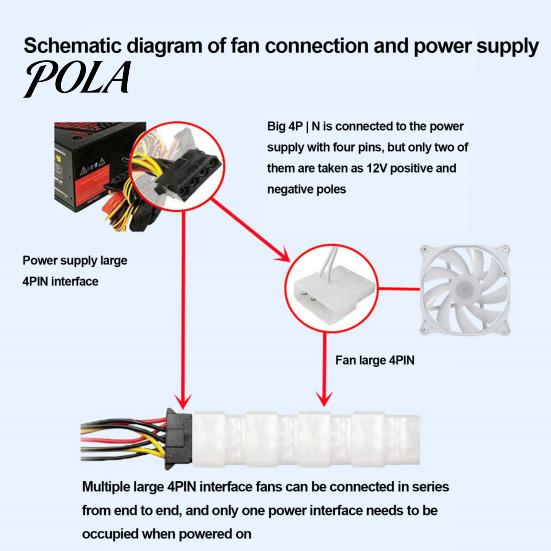 Schematic diagram of fan connection and power supply

POLA

Big 4P | N is connected to the power supply with four pins, but only two of them are taken as 12V positive and negative poles

Power supply large 4PIN interface

Fan large 4PIN

Multiple large 4PIN interface fans can be connected in series from end to end, and only one power interface needs to be occupied when powered on