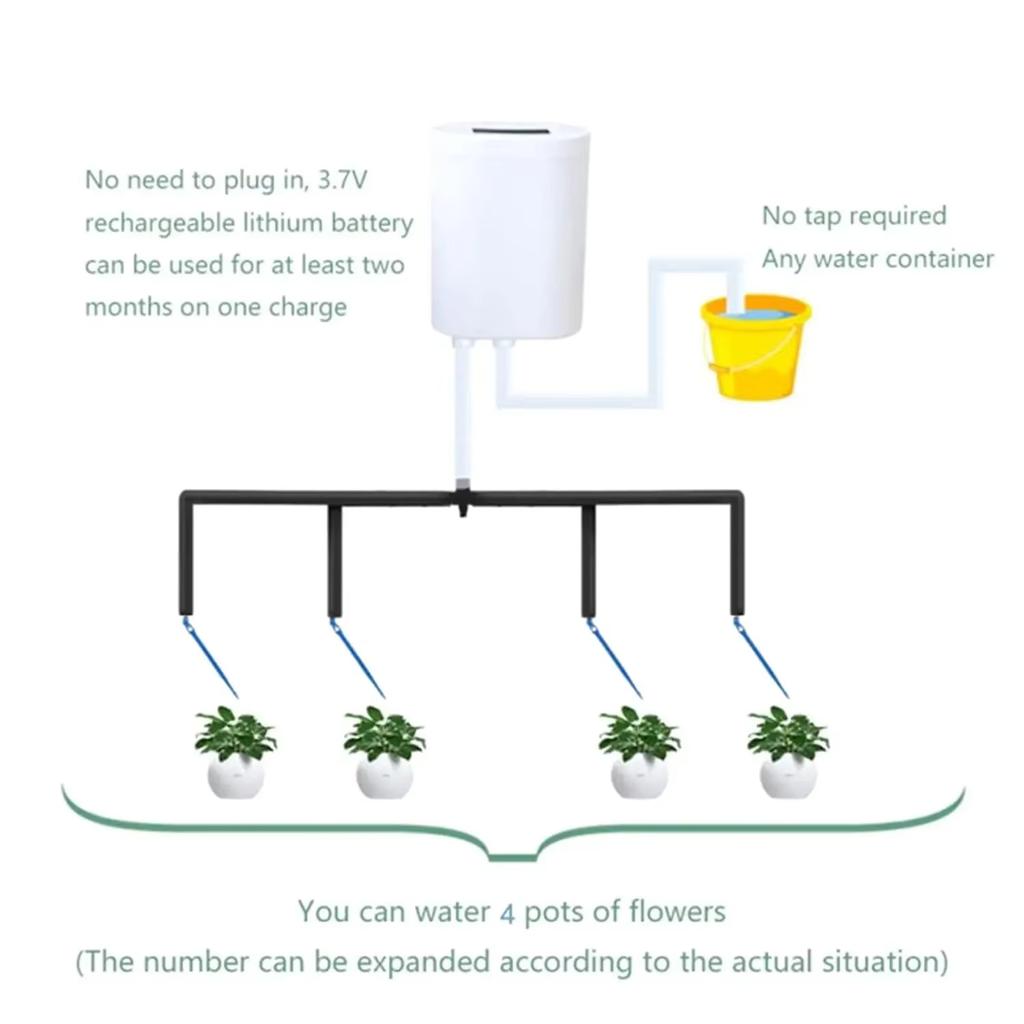 No need to plug in, 3.7V rechargeable lithium battery can be used for at least two months on one charge

No tap required
Any water container

You can water 4 pots of flowers
(The number can be expanded according to the actual situation)