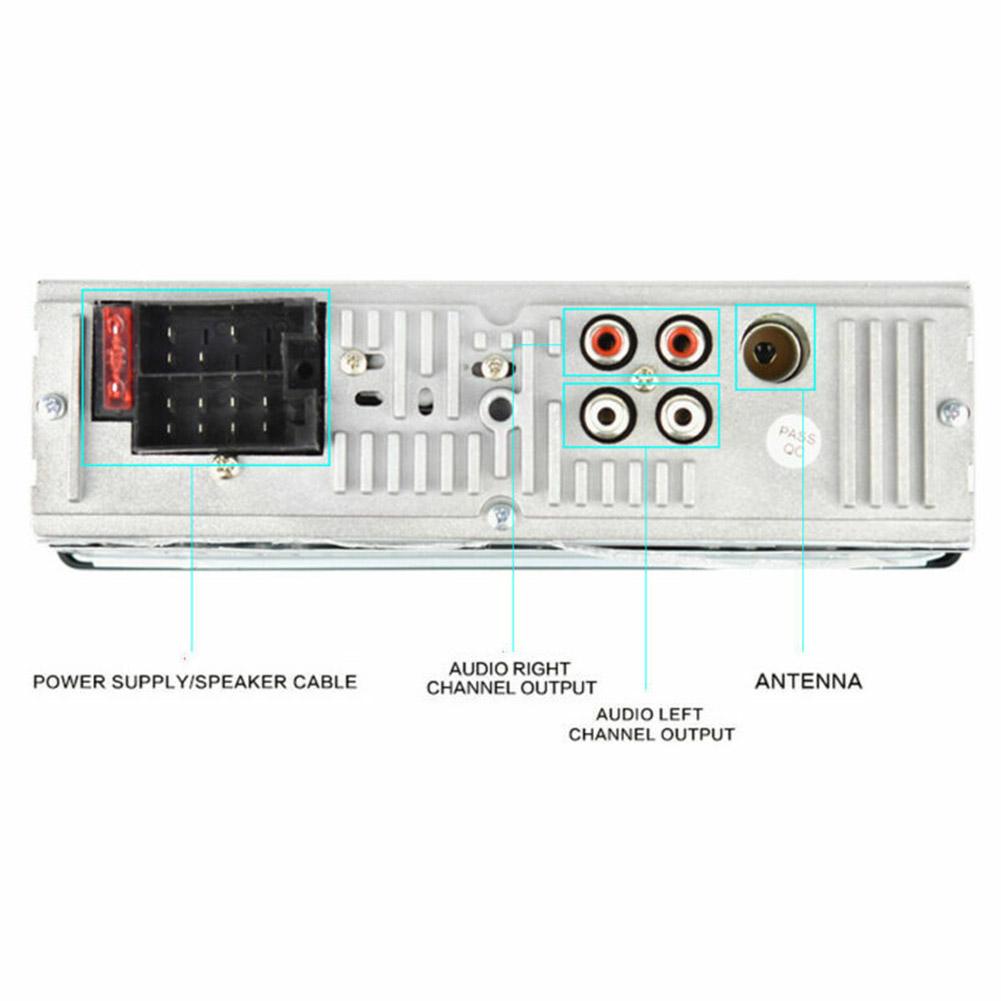 PASS
QC

POWER SUPPLY/SPEAKER CABLE

AUDIO RIGHT
CHANNEL OUTPUT

AUDIO LEFT
CHANNEL OUTPUT

ANTENNA