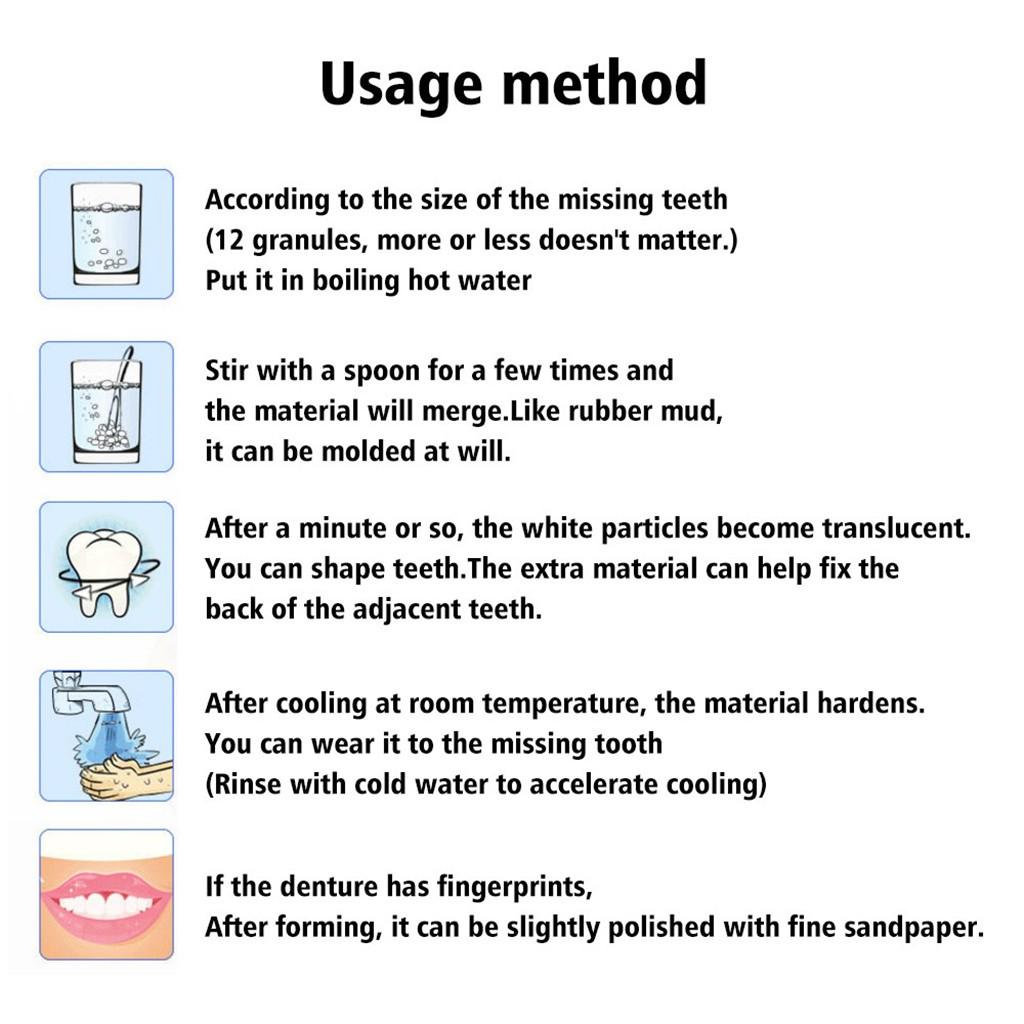 Usage method

According to the size of the missing teeth
(12 granules, more or less doesn't matter.)
Put it in boiling hot water

Stir with a spoon for a few times and
the material will merge.Like rubber mud,
it can be molded at will.

After a minute or so, the white particles become translucent.
You can shape teeth.The extra material can help fix the
back of the adjacent teeth.

After cooling at room temperature, the material hardens.
You can wear it to the missing tooth
(Rinse with cold water to accelerate cooling)

If the denture has fingerprints,
After forming, it can be slightly polished with fine sandpaper.