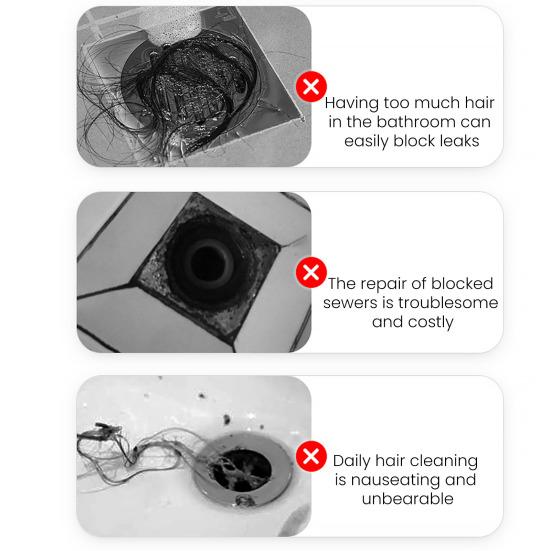 Having too much hair in the bathroom can easily block leaks

The repair of blocked sewers is troublesome and costly

Daily hair cleaning is nauseating and unbearable