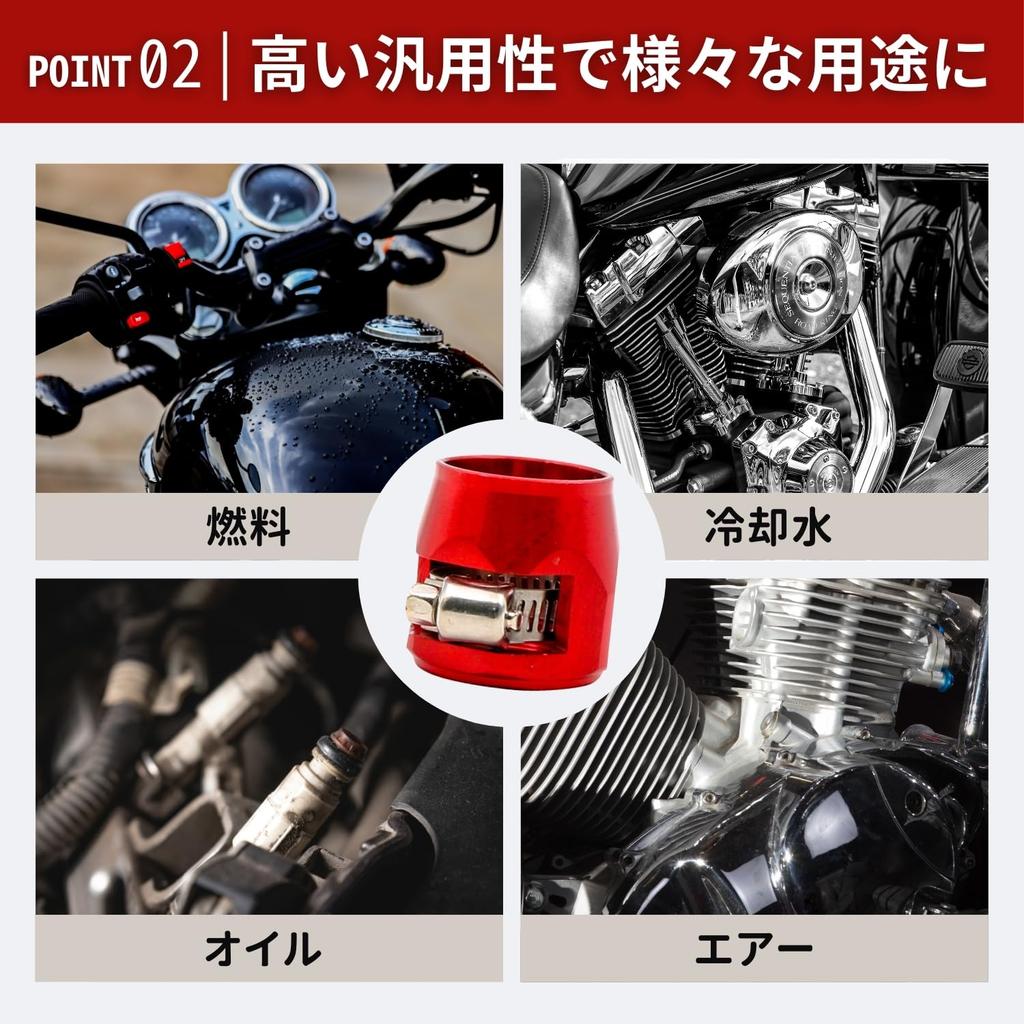 POINT 02 | 高い汎用性で様々な用途に

燃料

冷却水

オイル

エアー