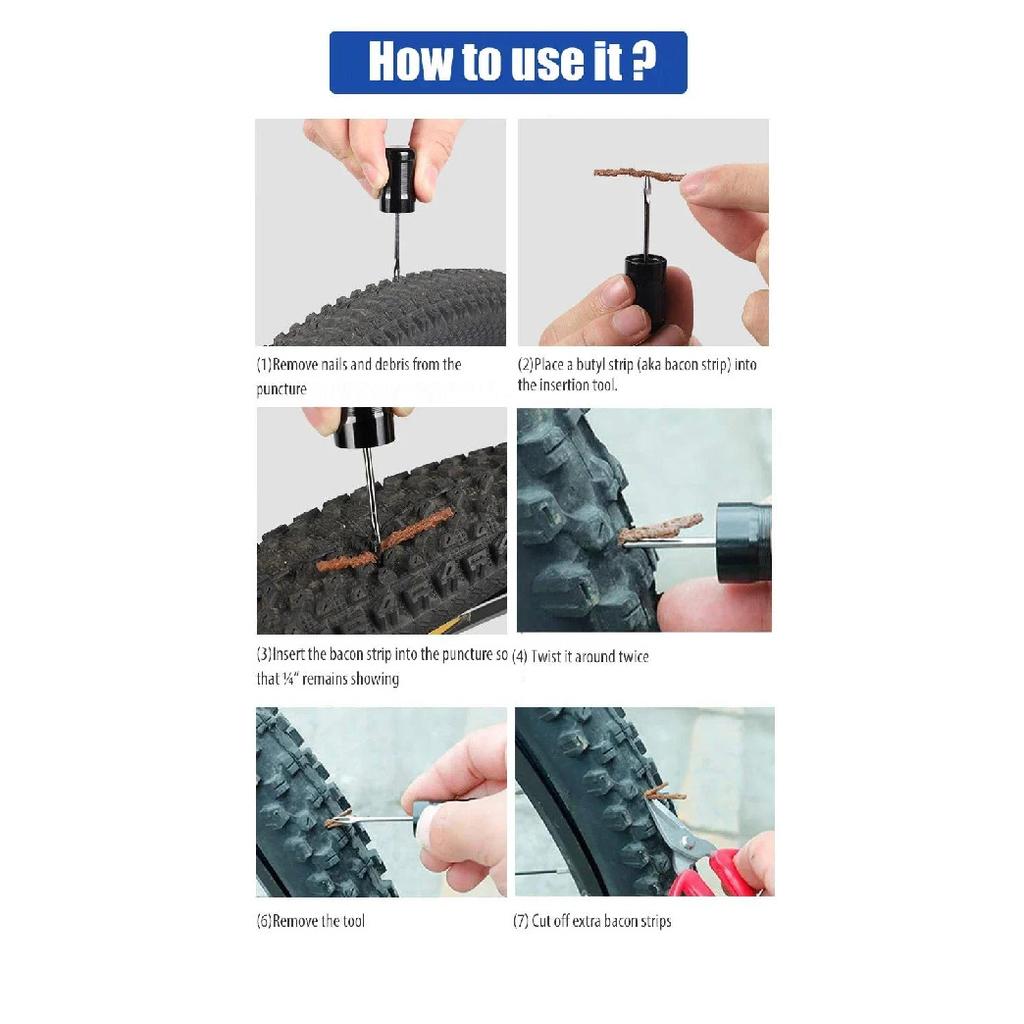 How to use it ?

(1)Remove nails and debris from the puncture

(2)Place a butyl strip (aka bacon strip) into the insertion tool.

(3)Insert the bacon strip into the puncture so that ¼" remains showing

(4) Twist it around twice

(6)Remove the tool

(7) Cut off extra bacon strips