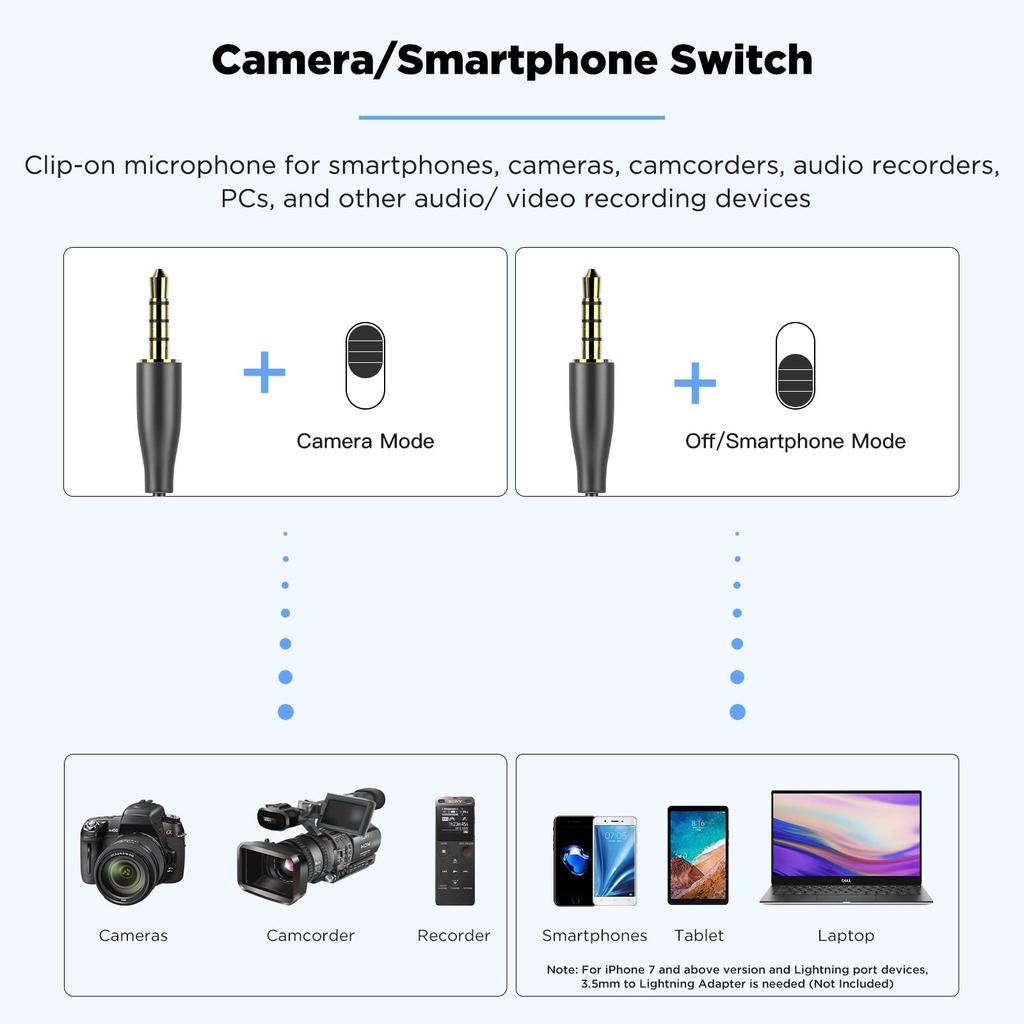 Camera/Smartphone Switch

Clip-on microphone for smartphones, cameras, camcorders, audio recorders, PCs, and other audio/ video recording devices

Camera Mode

Off/Smartphone Mode

Cameras

Camcorder

Recorder

Smartphones

Tablet

Laptop

Note: For iPhone 7 and above version and Lightning port devices, 3.5mm to Lightning Adapter is needed (Not Included)