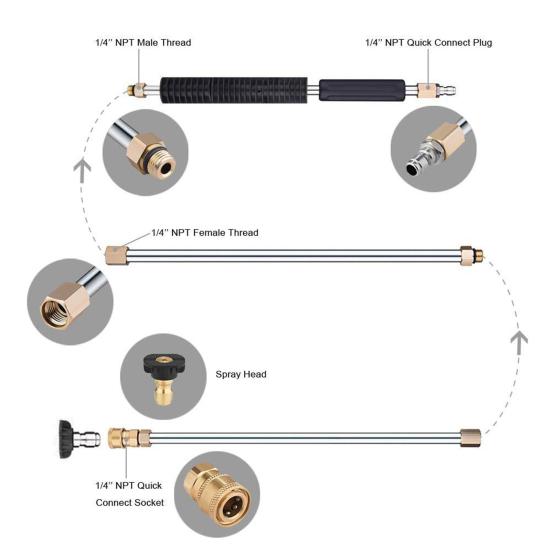 1/4'' NPT Male Thread

1/4'' NPT Quick Connect Plug

1/4'' NPT Female Thread

Spray Head

1/4'' NPT Quick Connect Socket