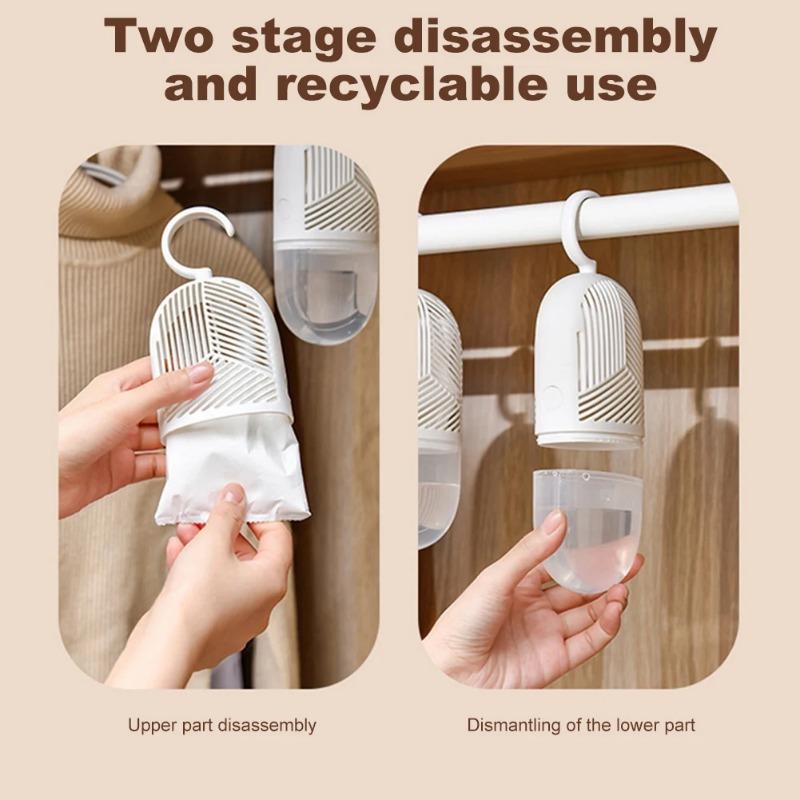 Two stage disassembly and recyclable use

Upper part disassembly

Dismantling of the lower part