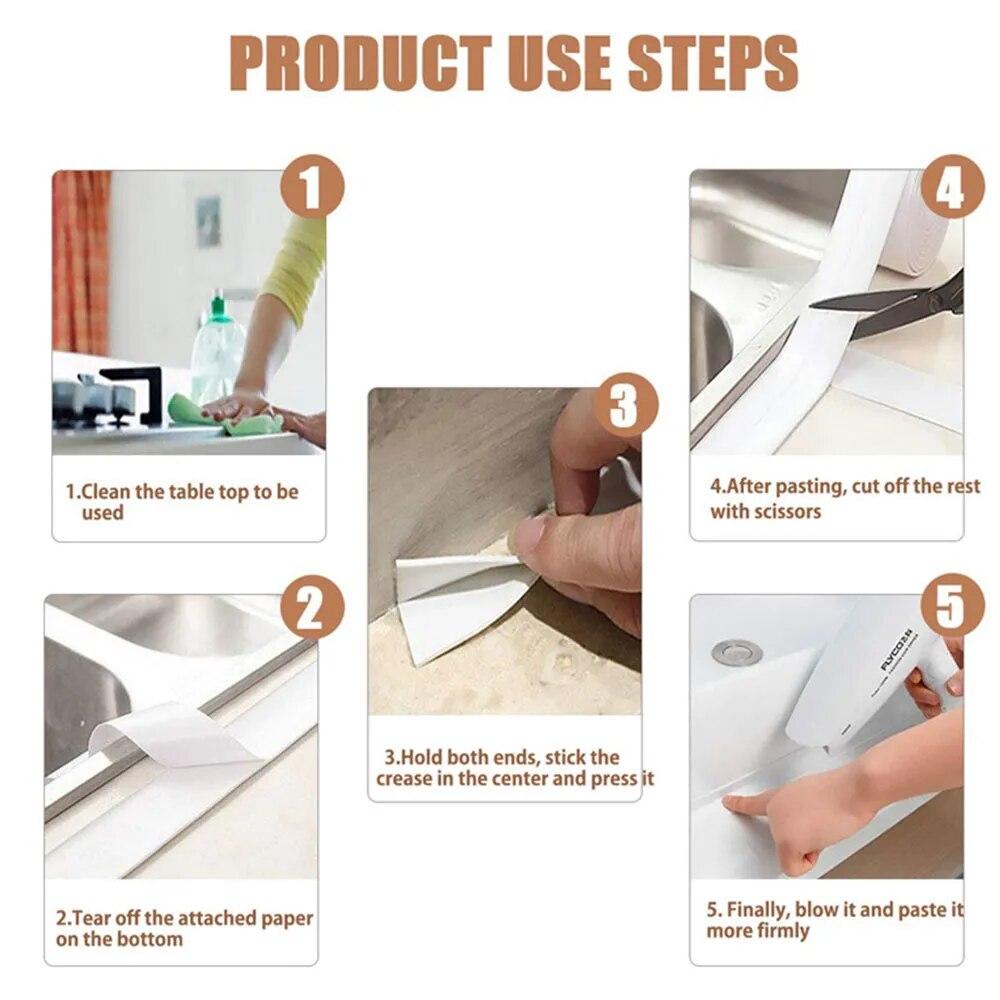 PRODUCT USE STEPS

1

1.Clean the table top to be used

2

2.Tear off the attached paper on the bottom

3

3.Hold both ends, stick the crease in the center and press it

4

4.After pasting, cut off the rest with scissors

5

FLYCO

5. Finally, blow it and paste it more firmly