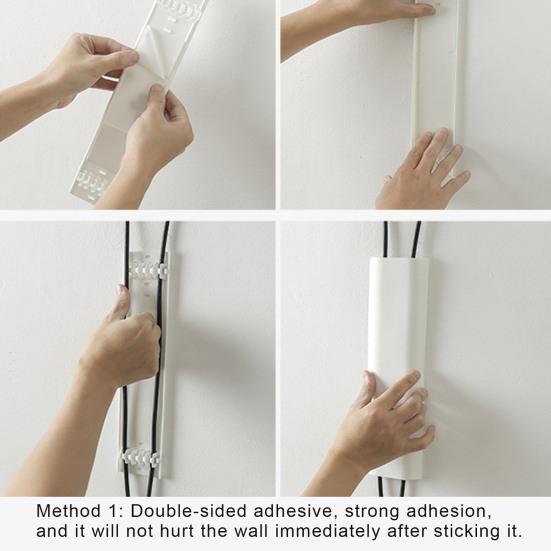 Method 1: Double-sided adhesive, strong adhesion, and it will not hurt the wall immediately after sticking it.