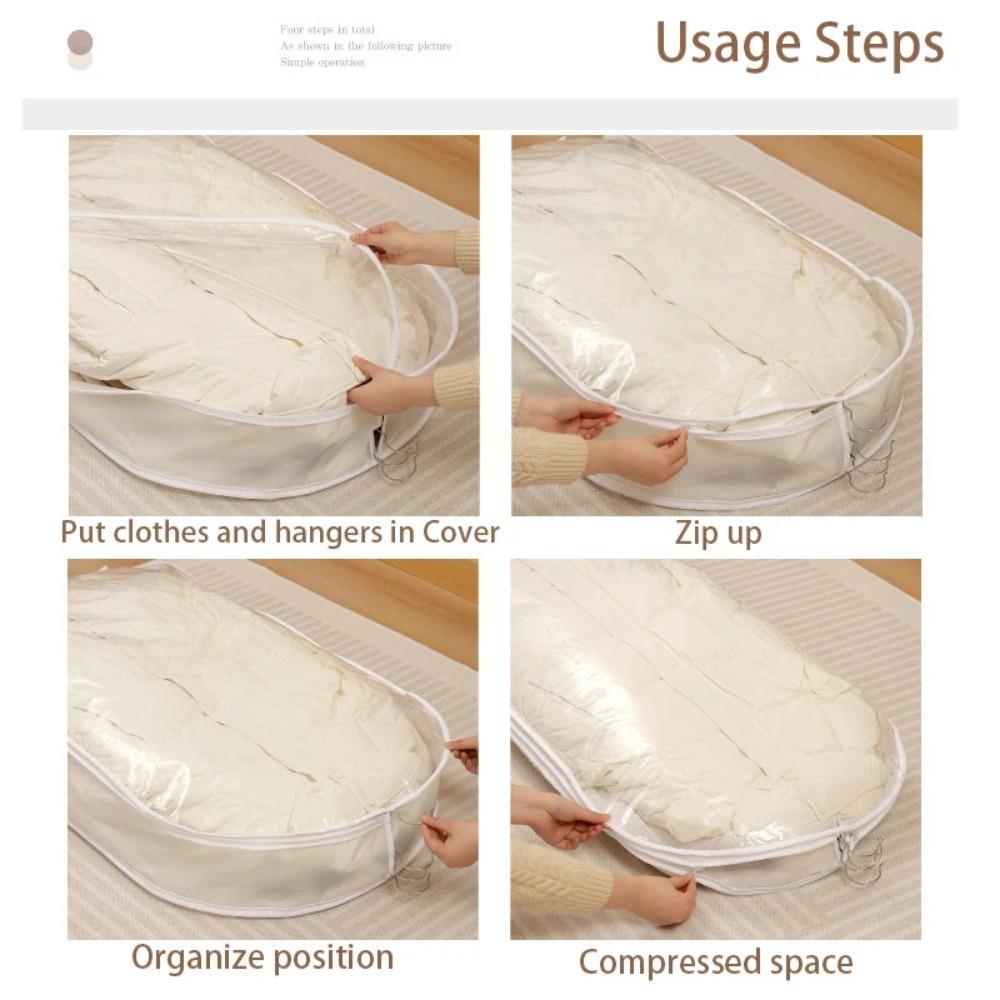 Four steps in total
As shown in the following picture
Simple operation

Usage Steps

Put clothes and hangers in Cover

Zip up

Organize position

Compressed space