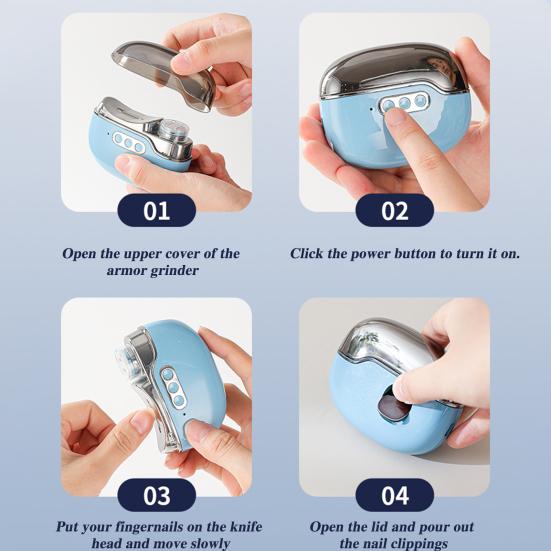 01

Open the upper cover of the armor grinder

02

Click the power button to turn it on.

03

Put your fingernails on the knife head and move slowly

04

Open the lid and pour out the nail clippings