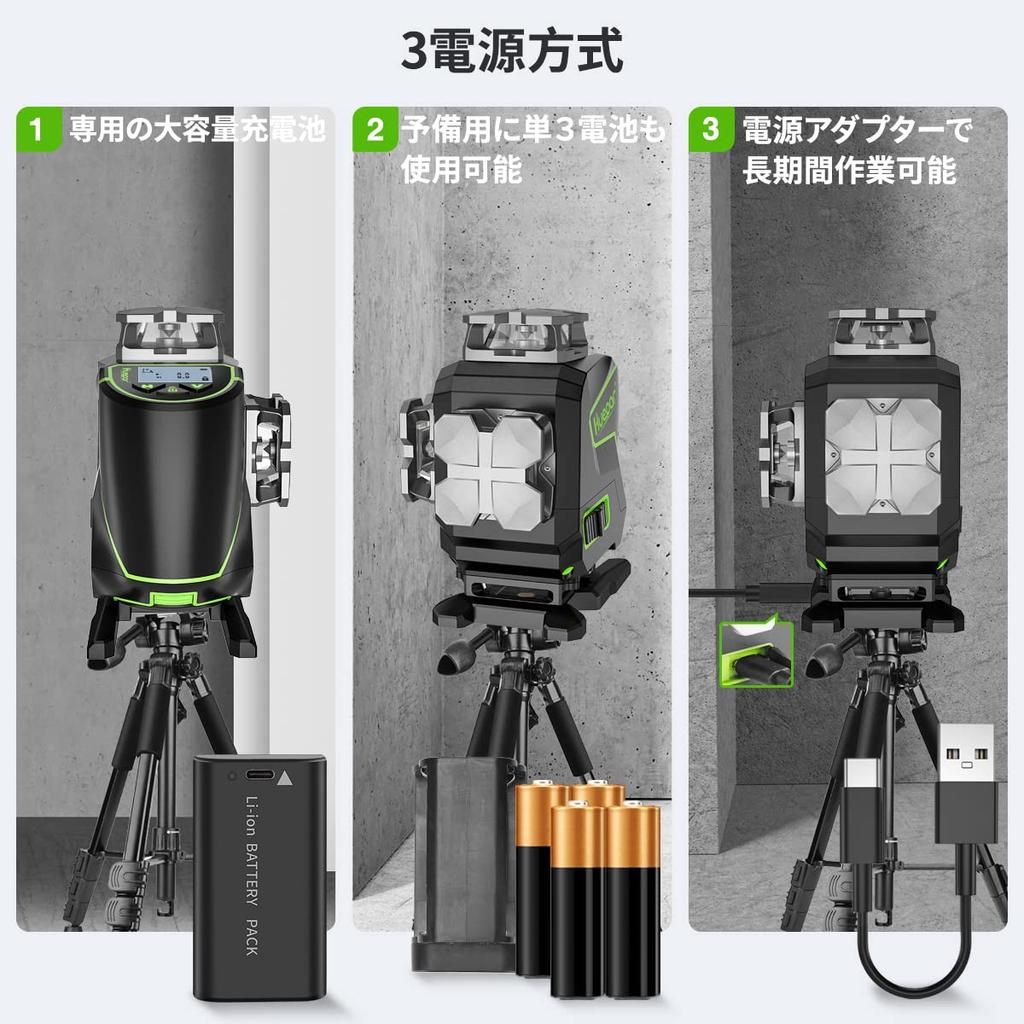 3電源方式

1 専用の大容量充電池

2 予備用に単3電池も使用可能

3 電源アダプターで長期間作業可能

Huepar

Li-ion BATTERY PACK