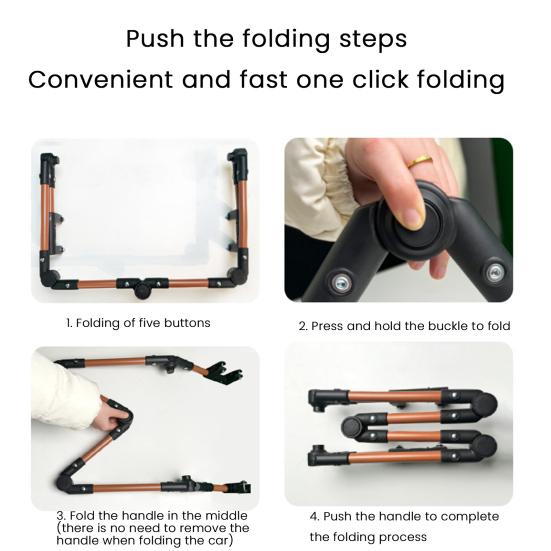 Push the folding steps
Convenient and fast one click folding

1. Folding of five buttons

2. Press and hold the buckle to fold

3. Fold the handle in the middle (there is no need to remove the handle when folding the car)

4. Push the handle to complete the folding process