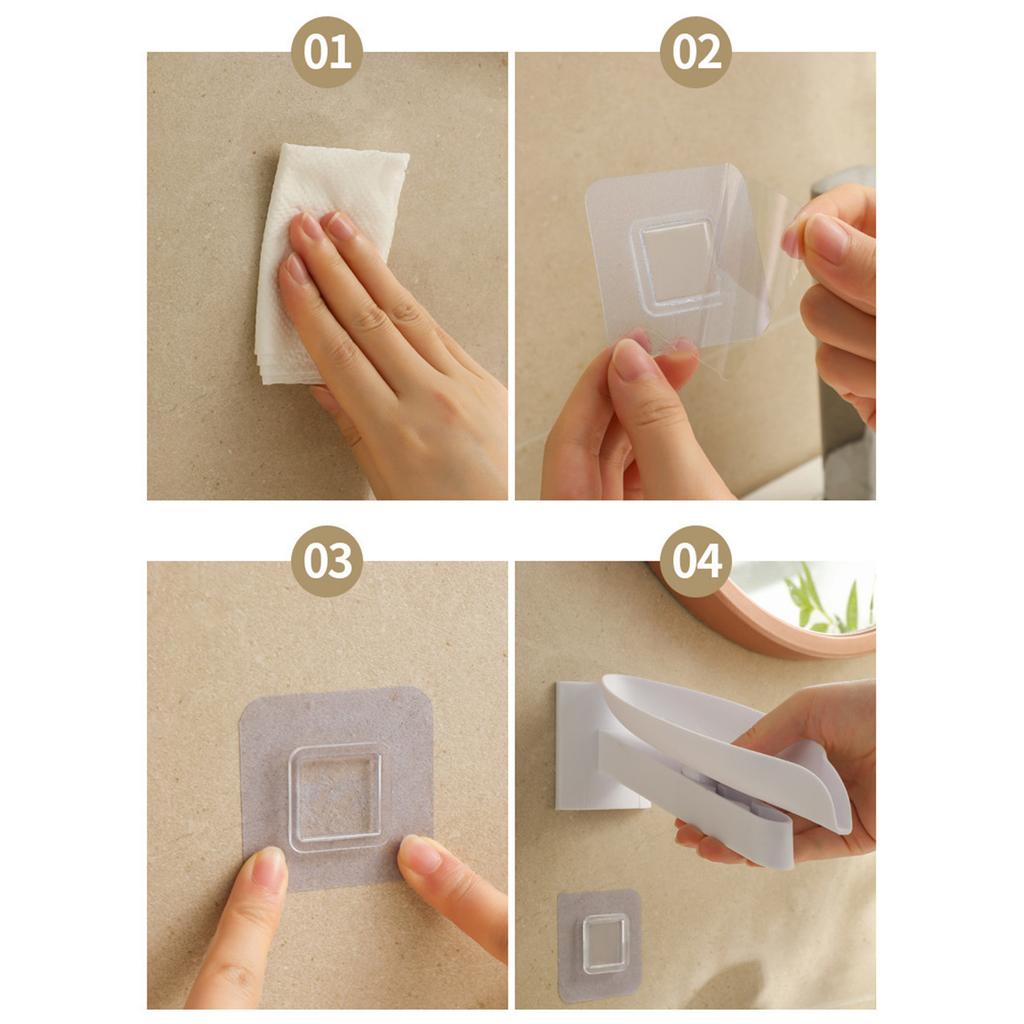 01

02

03

04