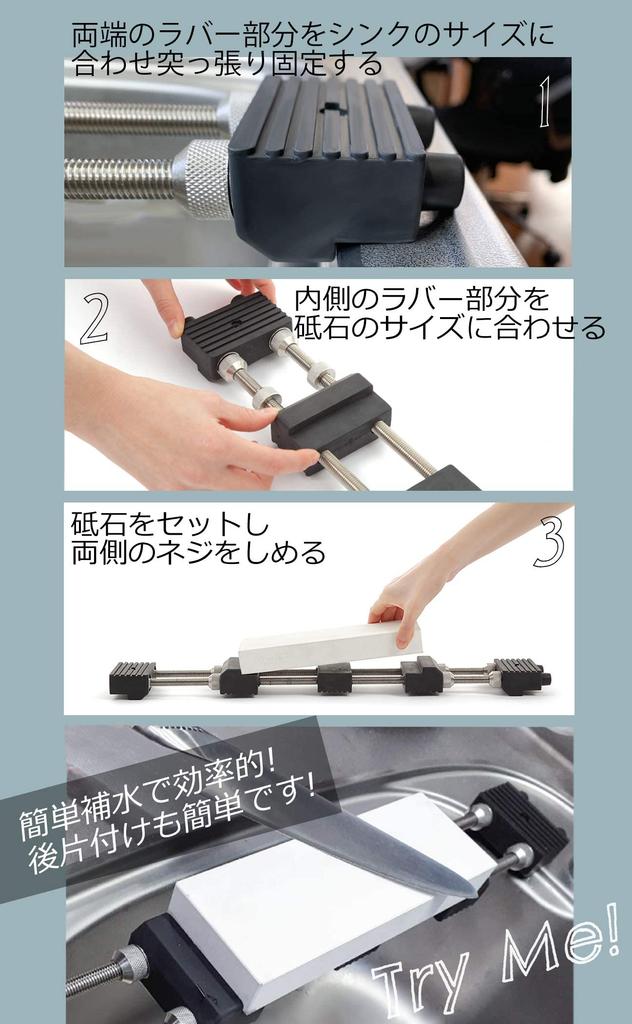 両端のラバー部分をシンクのサイズに合わせ突っ張り固定する

1

2

内側のラバー部分を砥石のサイズに合わせる

砥石をセットし両側のネジをしめる

3

簡単補水で効率的!
後片付けも簡単です!

Try Me!