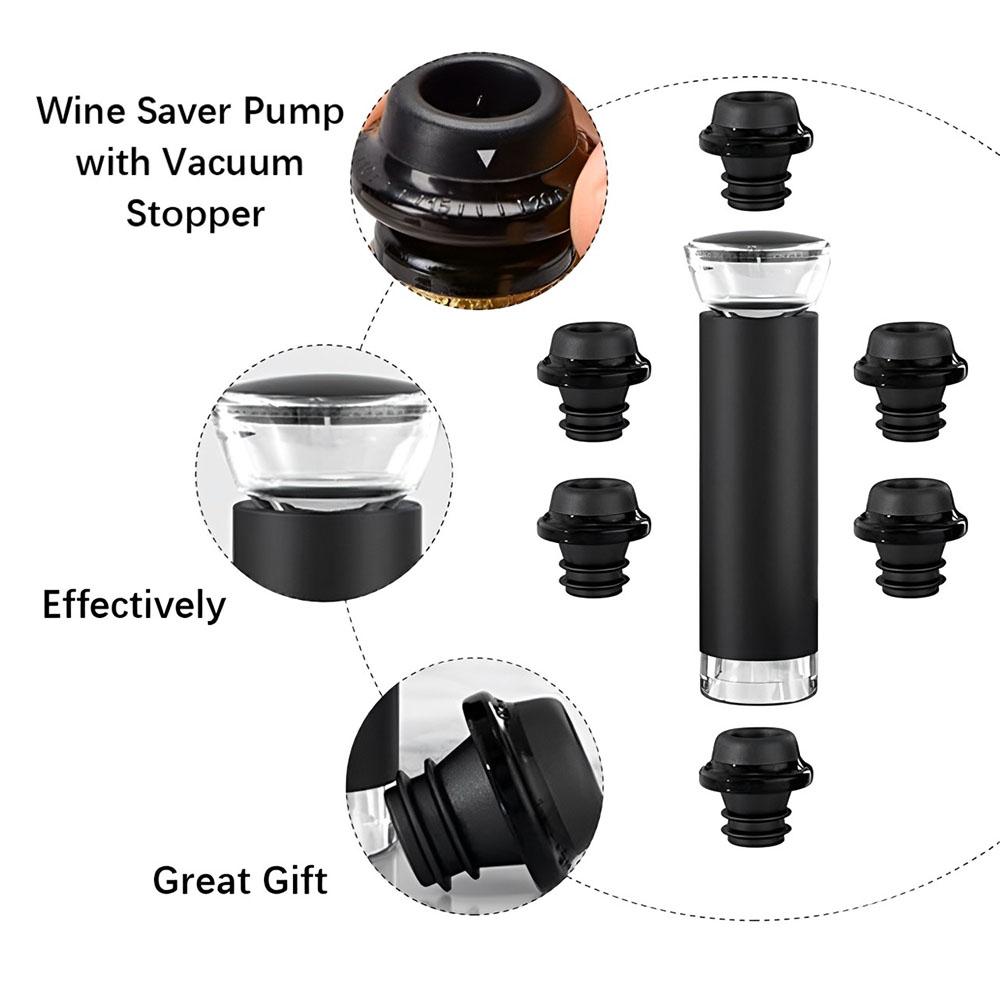 Wine Saver Pump with Vacuum Stopper

Effectively

Great Gift