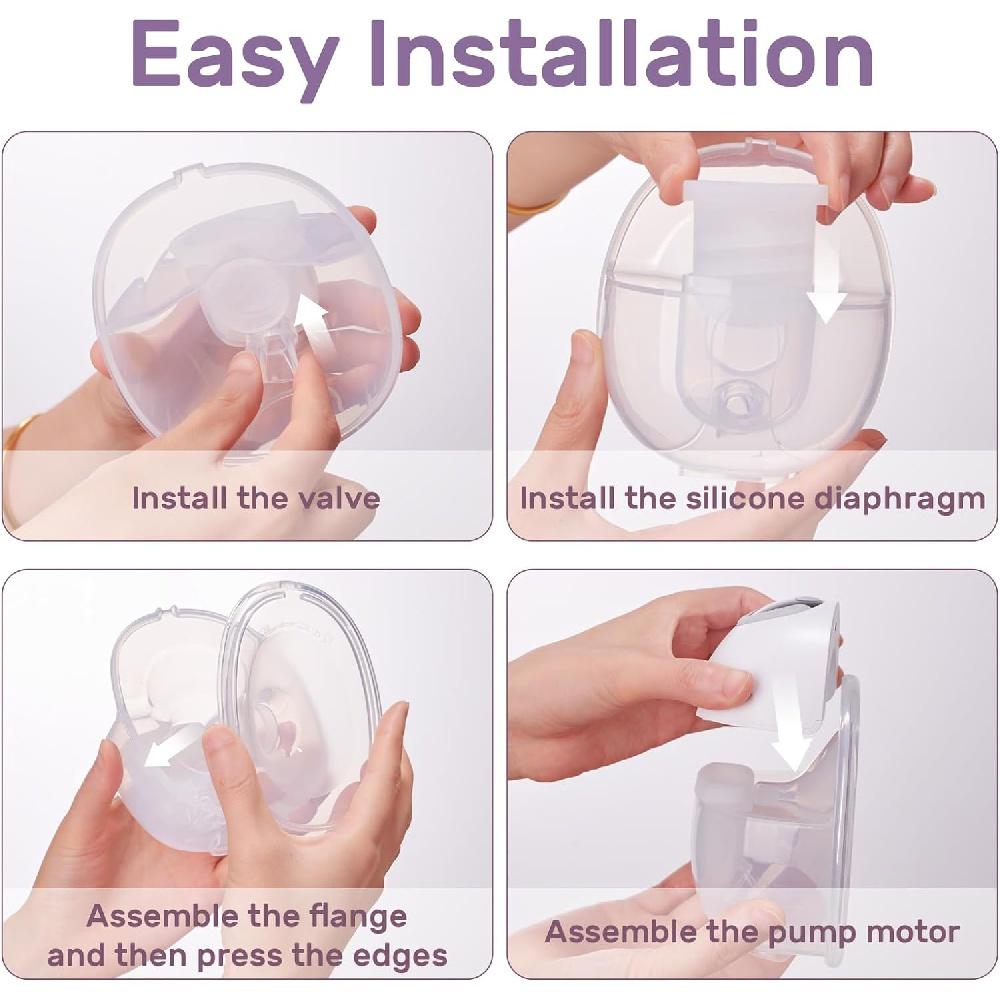 Easy Installation

Install the valve

Install the silicone diaphragm

Assemble the flange and then press the edges

Assemble the pump motor