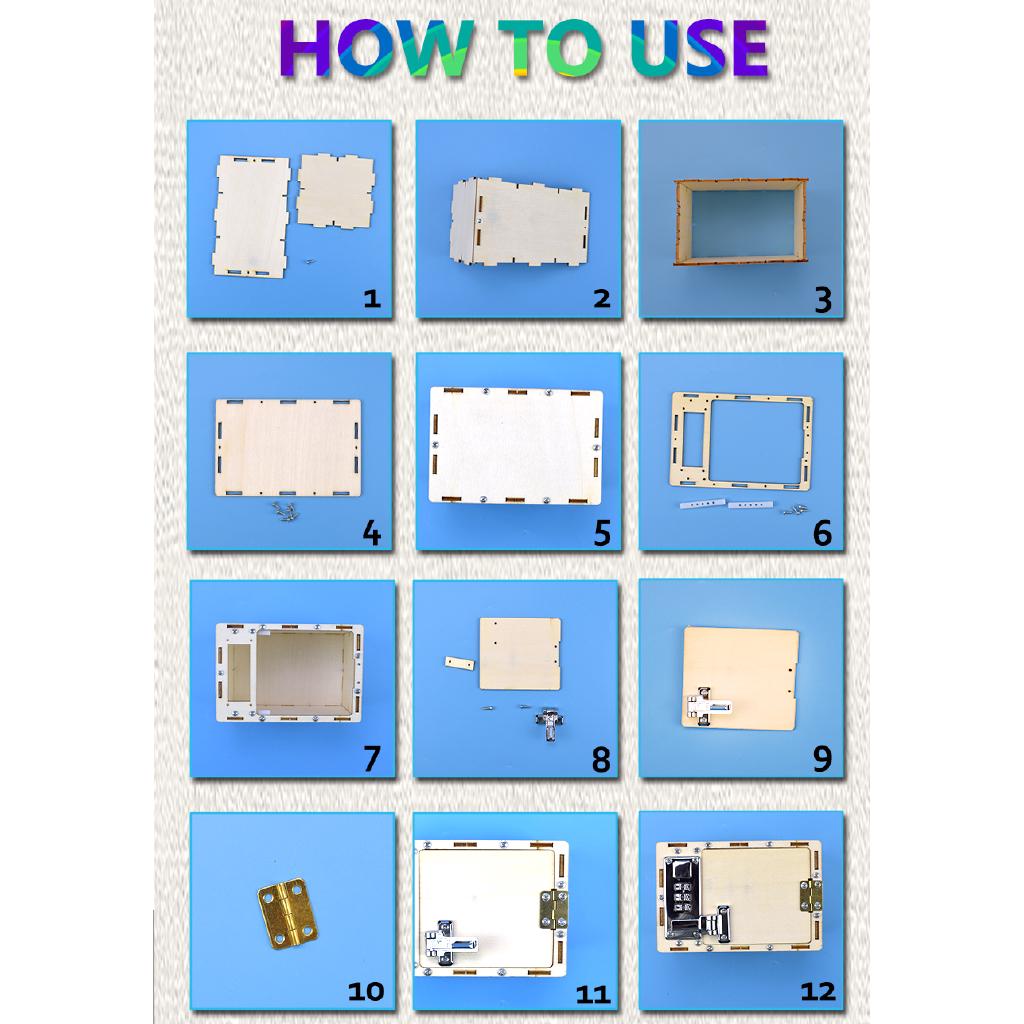 HOW TO USE

1

2

3

4

5

6

7

8

9

10

11

12