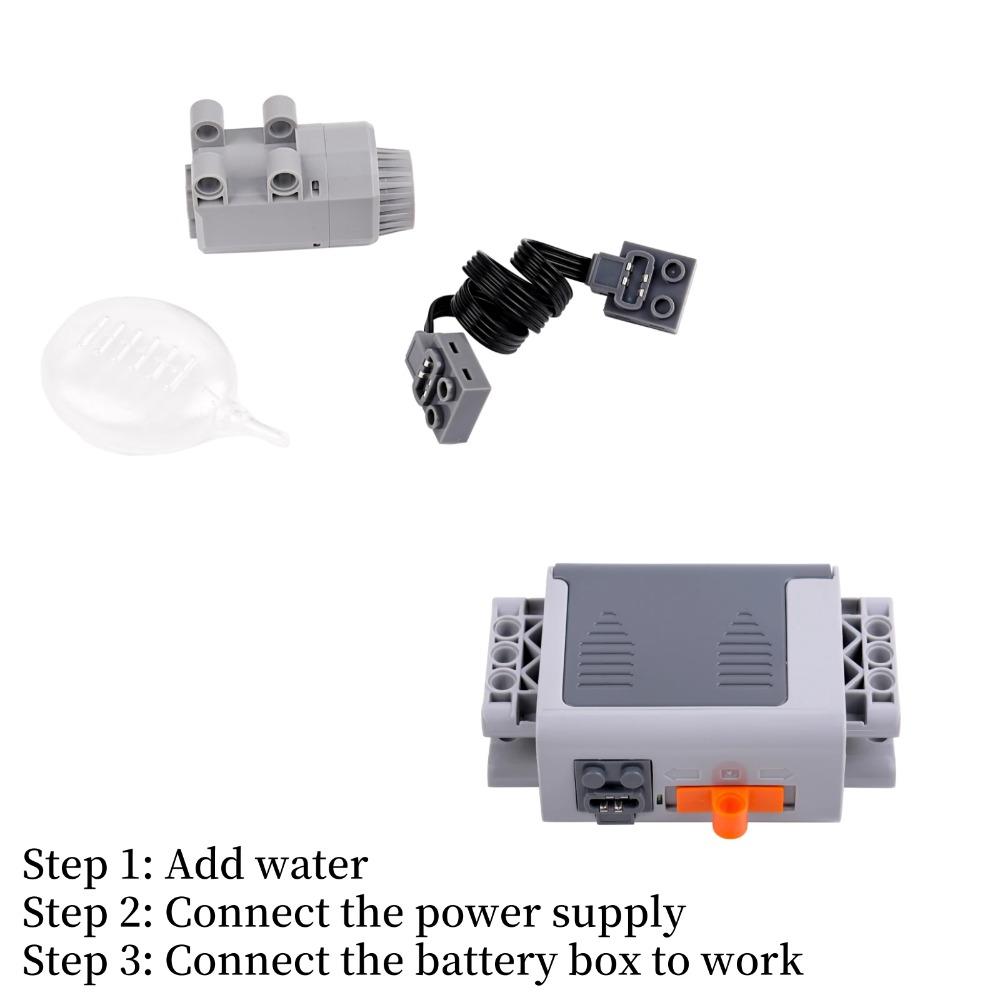 Step 1: Add water
Step 2: Connect the power supply
Step 3: Connect the battery box to work