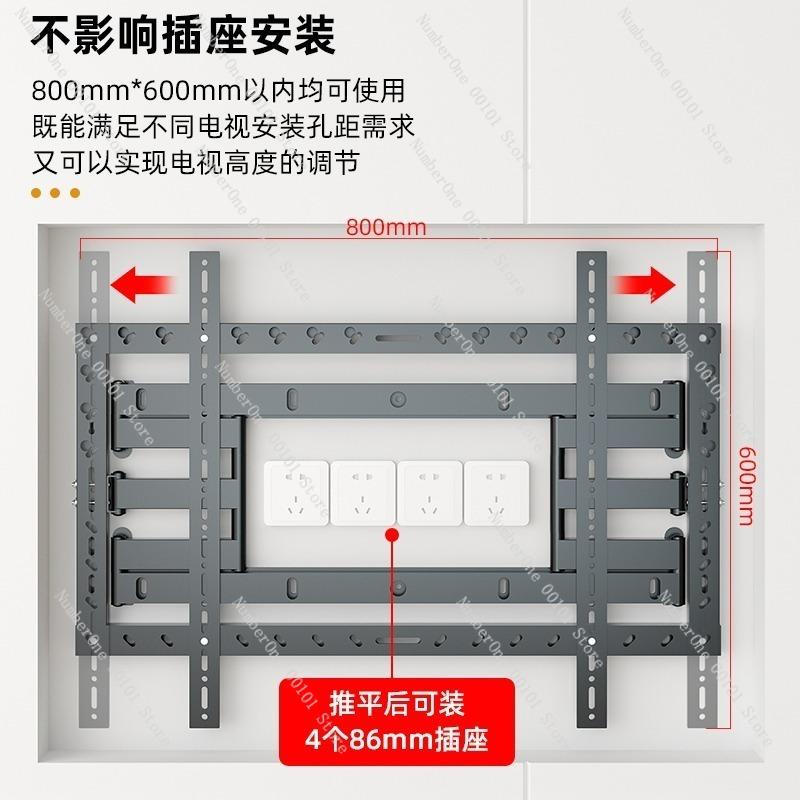 不影响插座安装

800mm*600mm以内均可使用
既能满足不同电视安装孔距需求
又可以实现电视高度的调节

800mm

600mm

推平后可装
4个86mm插座

NumberOne 00101 Store