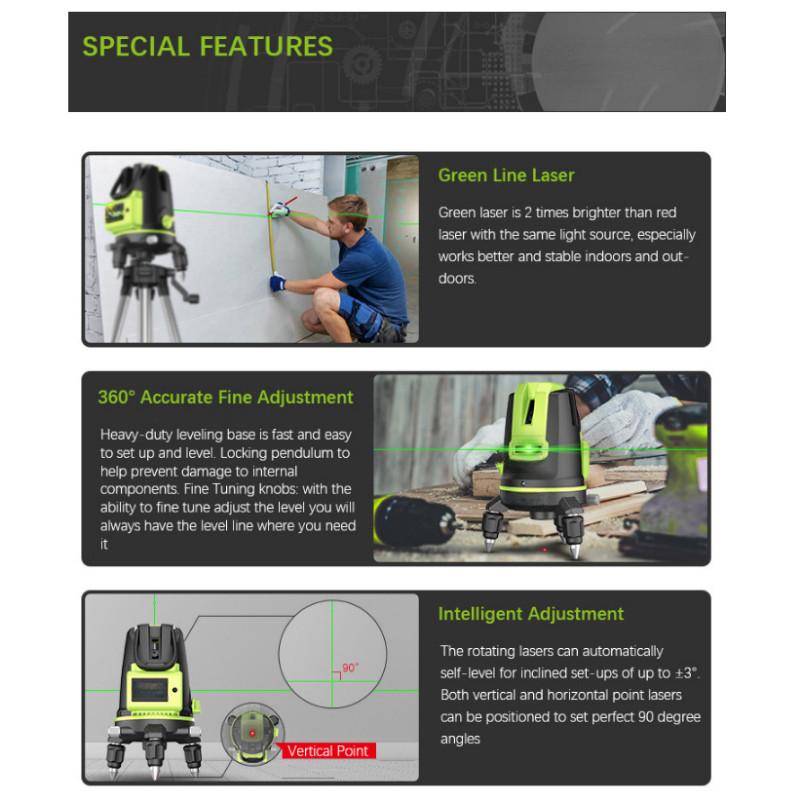 SPECIAL FEATURES

Green Line Laser

Green laser is 2 times brighter than red laser with the same light source, especially works better and stable indoors and outdoors.

360° Accurate Fine Adjustment

Heavy-duty leveling base is fast and easy to set up and level. Locking pendulum to help prevent damage to internal components. Fine Tuning knobs: with the ability to fine tune adjust the level you will always have the level line where you need it

90°

Vertical Point

Intelligent Adjustment

The rotating lasers can automatically self-level for inclined set-ups of up to ±3°. Both vertical and horizontal point lasers can be positioned to set perfect 90 degree angles