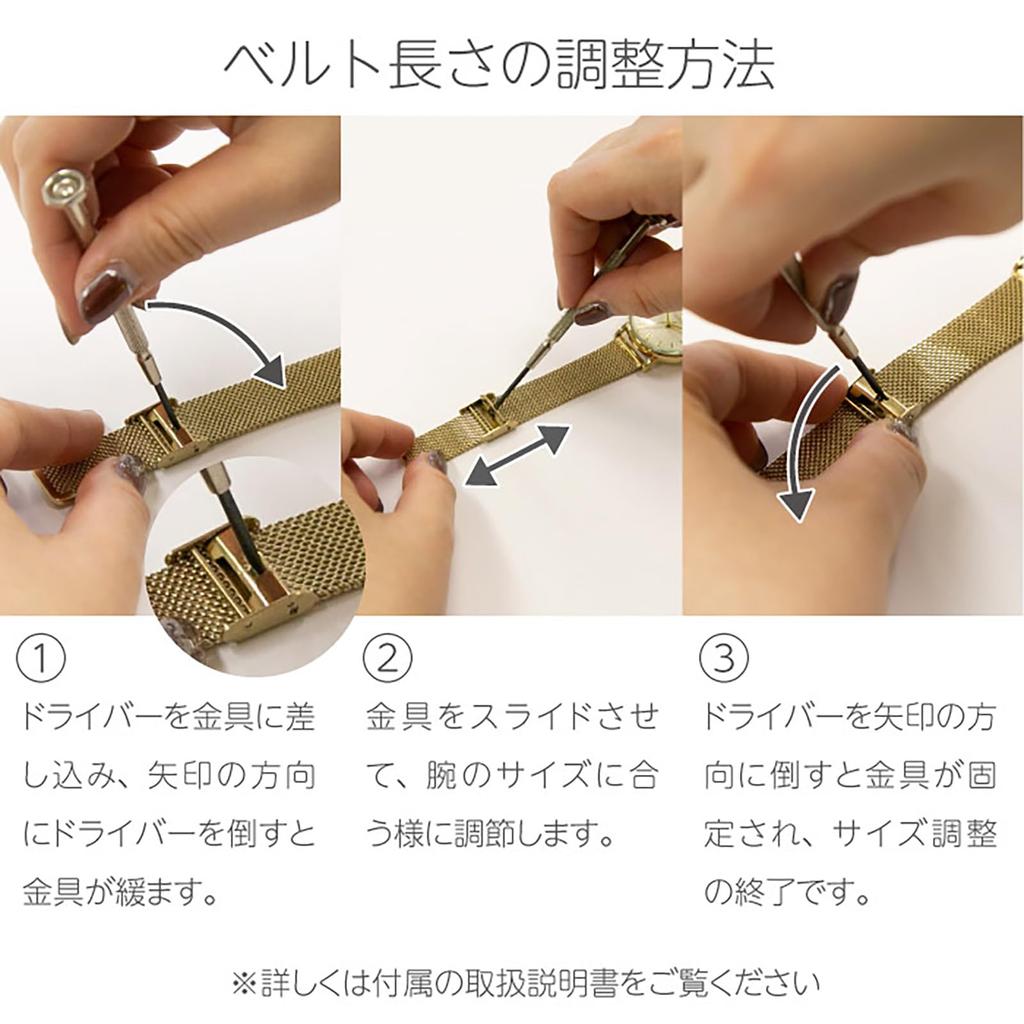 ベルト長さの調整方法

①
ドライバーを金具に差し込み、矢印の方向にドライバーを倒すと金具が緩ます。

②
金具をスライドさせて、腕のサイズに合う様に調節します。

③
ドライバーを矢印の方向に倒すと金具が固定され、サイズ調整の終了です。

※詳しくは付属の取扱説明書をご覧ください