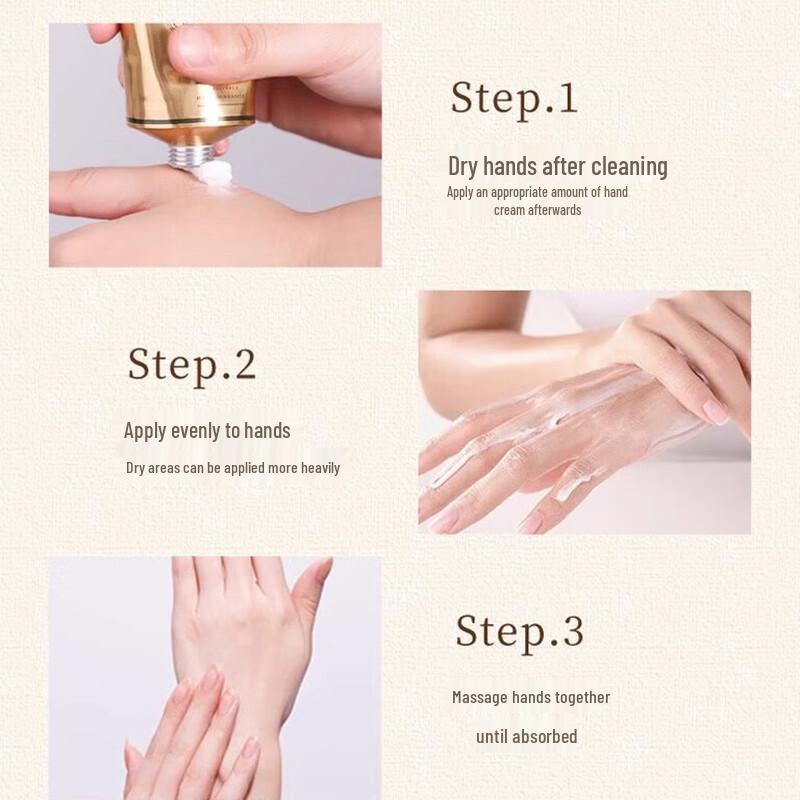 Step.1

Dry hands after cleaning

Apply an appropriate amount of hand cream afterwards

Step.2

Apply evenly to hands

Dry areas can be applied more heavily

Step.3

Massage hands together

until absorbed