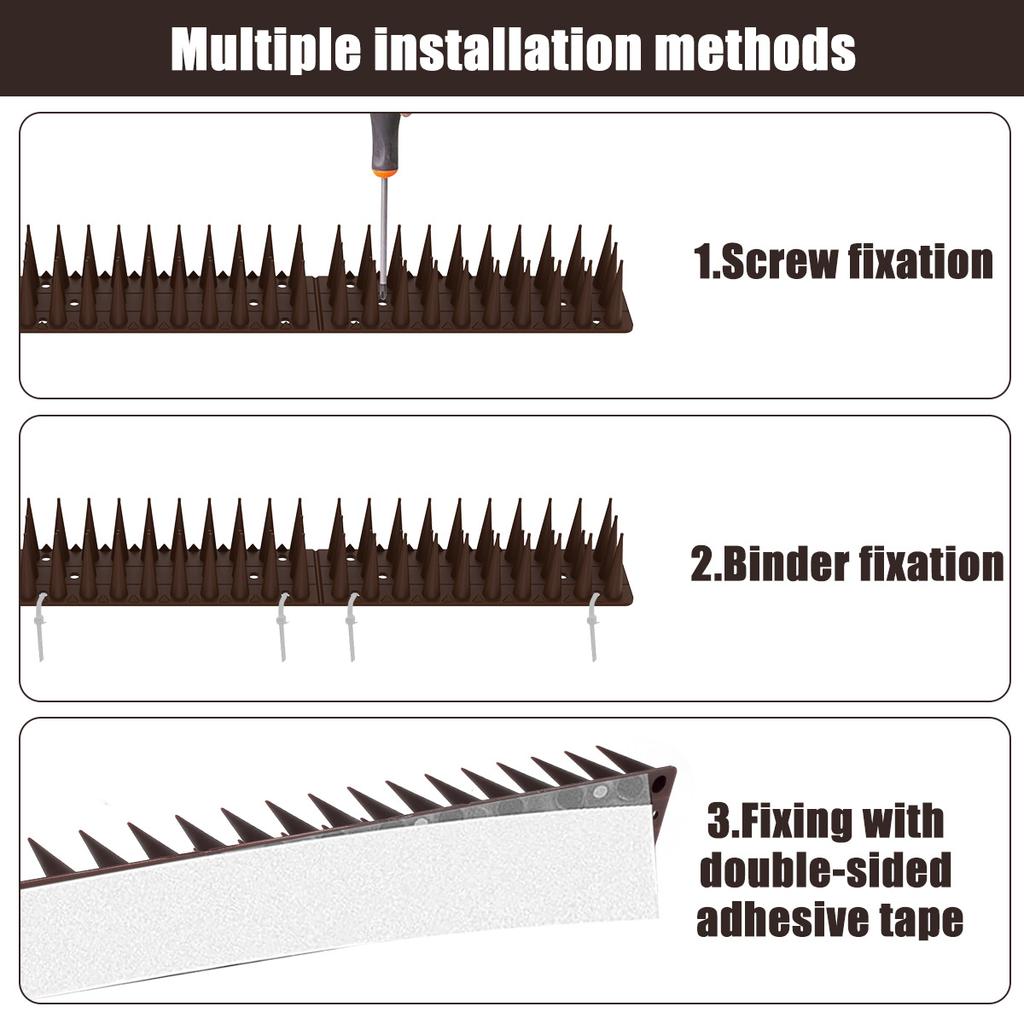 Multiple installation methods

1.Screw fixation

2.Binder fixation

3.Fixing with double-sided adhesive tape