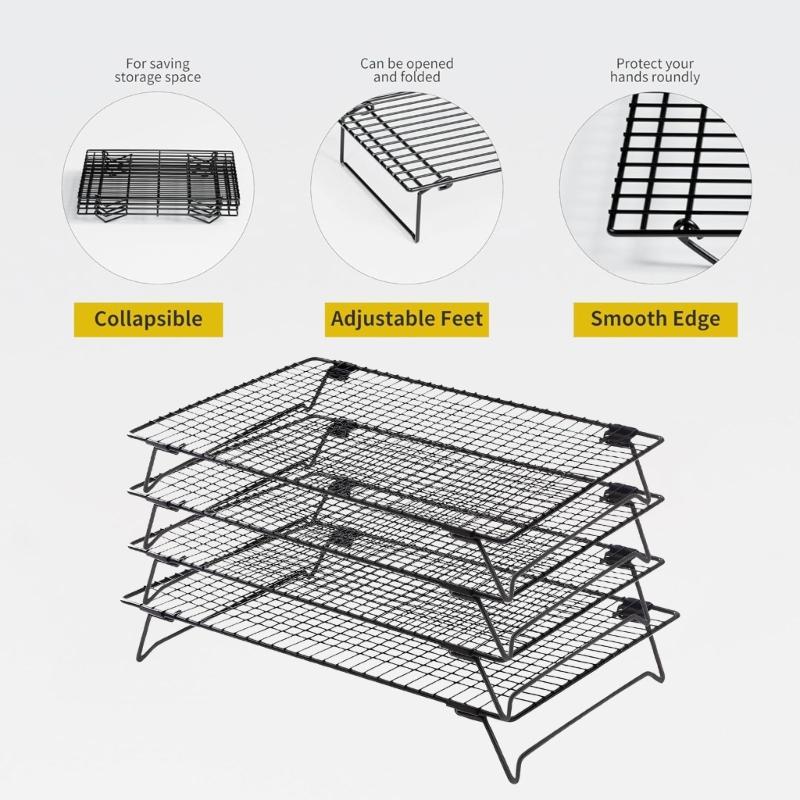 For saving storage space

Can be opened and folded

Protect your hands roundly

Collapsible

Adjustable Feet

Smooth Edge