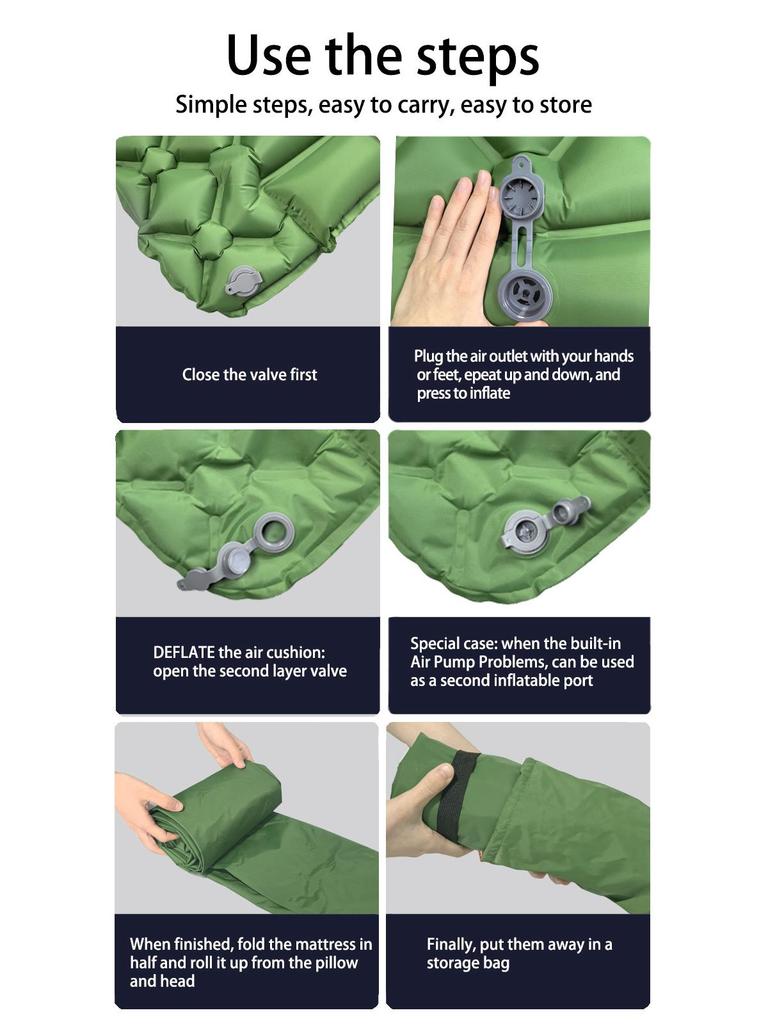 Use the steps

Simple steps, easy to carry, easy to store

Close the valve first

Plug the air outlet with your hands or feet, epeat up and down, and press to inflate

DEFLATE the air cushion: open the second layer valve

Special case: when the built-in Air Pump Problems, can be used as a second inflatable port

When finished, fold the mattress in half and roll it up from the pillow and head

Finally, put them away in a storage bag