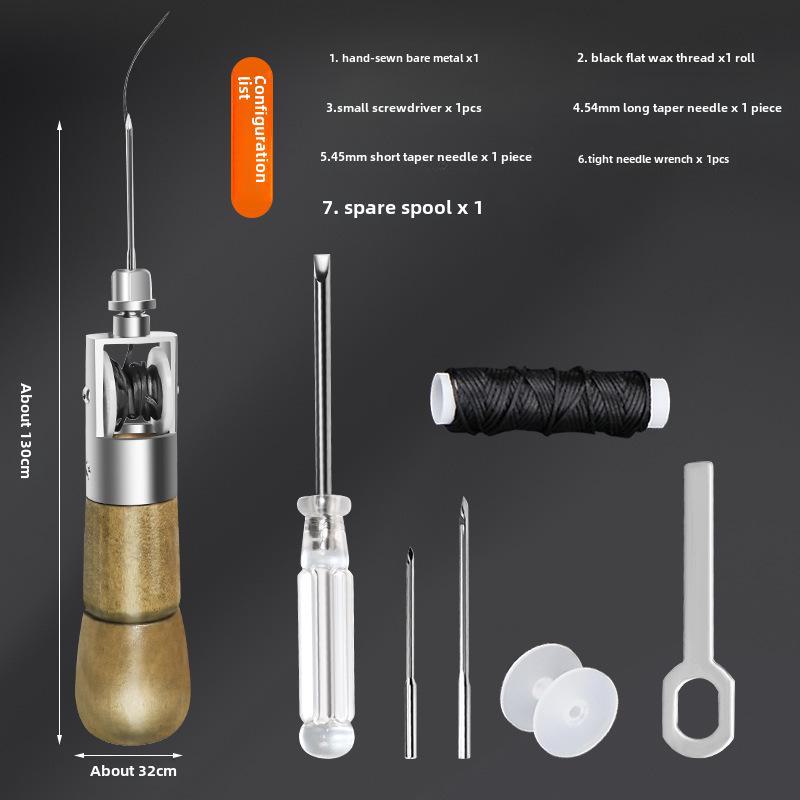 Configuration list

1. hand-sewn bare metal x1

2. black flat wax thread x1 roll

3.small screwdriver x 1pcs

4.54mm long taper needle x 1 piece

5.45mm short taper needle x 1 piece

6.tight needle wrench x 1pcs

7. spare spool x 1

About 130cm

About 32cm