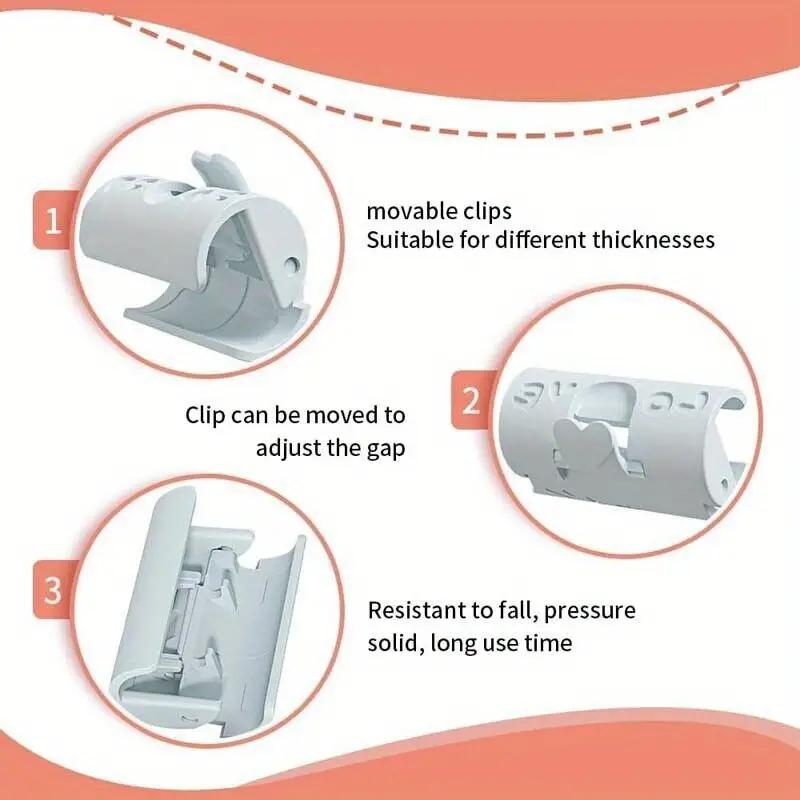 1

movable clips
Suitable for different thicknesses

2

Clip can be moved to
adjust the gap

3

Resistant to fall, pressure
solid, long use time