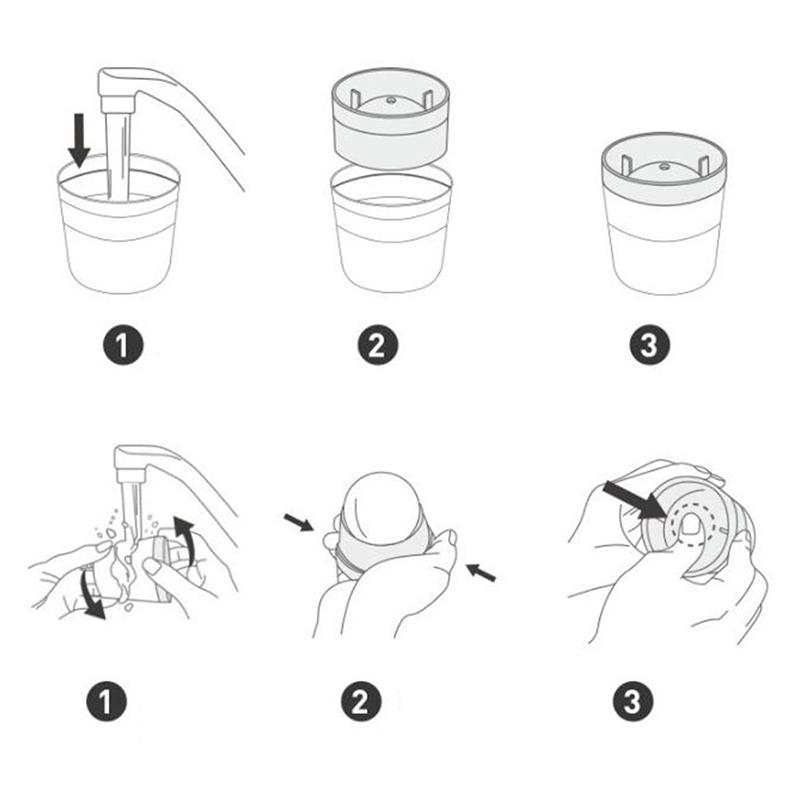 1

2

3

1

2

3