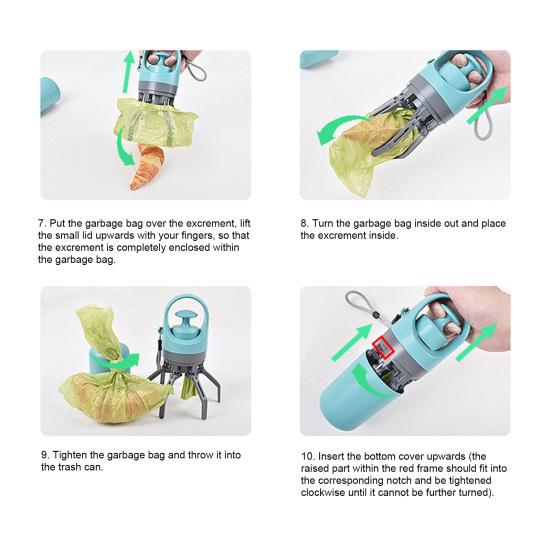 7. Put the garbage bag over the excrement, lift the small lid upwards with your fingers, so that the excrement is completely enclosed within the garbage bag.

8. Turn the garbage bag inside out and place the excrement inside.

9. Tighten the garbage bag and throw it into the trash can.

10. Insert the bottom cover upwards (the raised part within the red frame should fit into the corresponding notch and be tightened clockwise until it cannot be further turned).