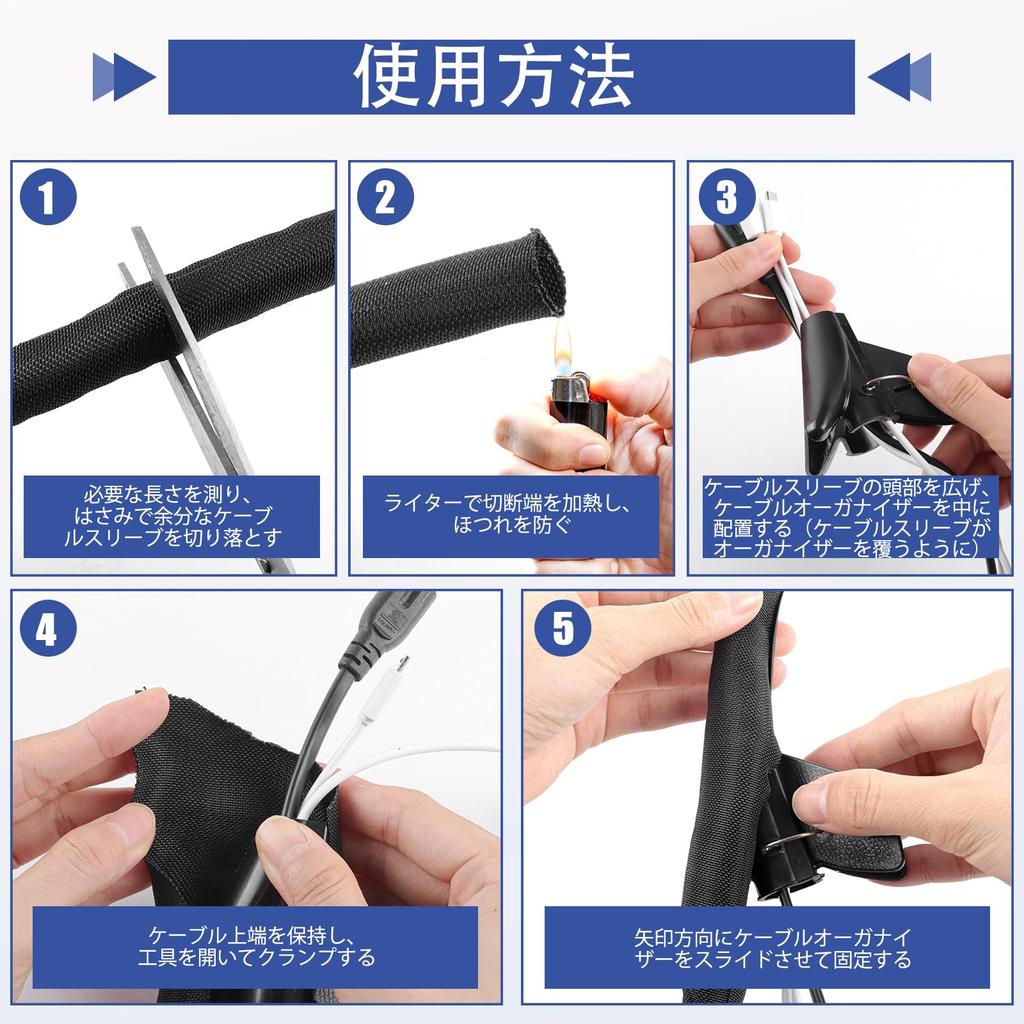 使用方法

1

必要な長さを測り、はさみで余分なケーブルスリーブを切り落とす

2

ライターで切断端を加熱し、ほつれを防ぐ

3

ケーブルスリーブの頭部を広げ、ケーブルオーガナイザーを中に配置する（ケーブルスリーブがオーガナイザーを覆うように）

4

ケーブル上端を保持し、工具を開いてクランプする

5

矢印方向にケーブルオーガナイザーをスライドさせて固定する