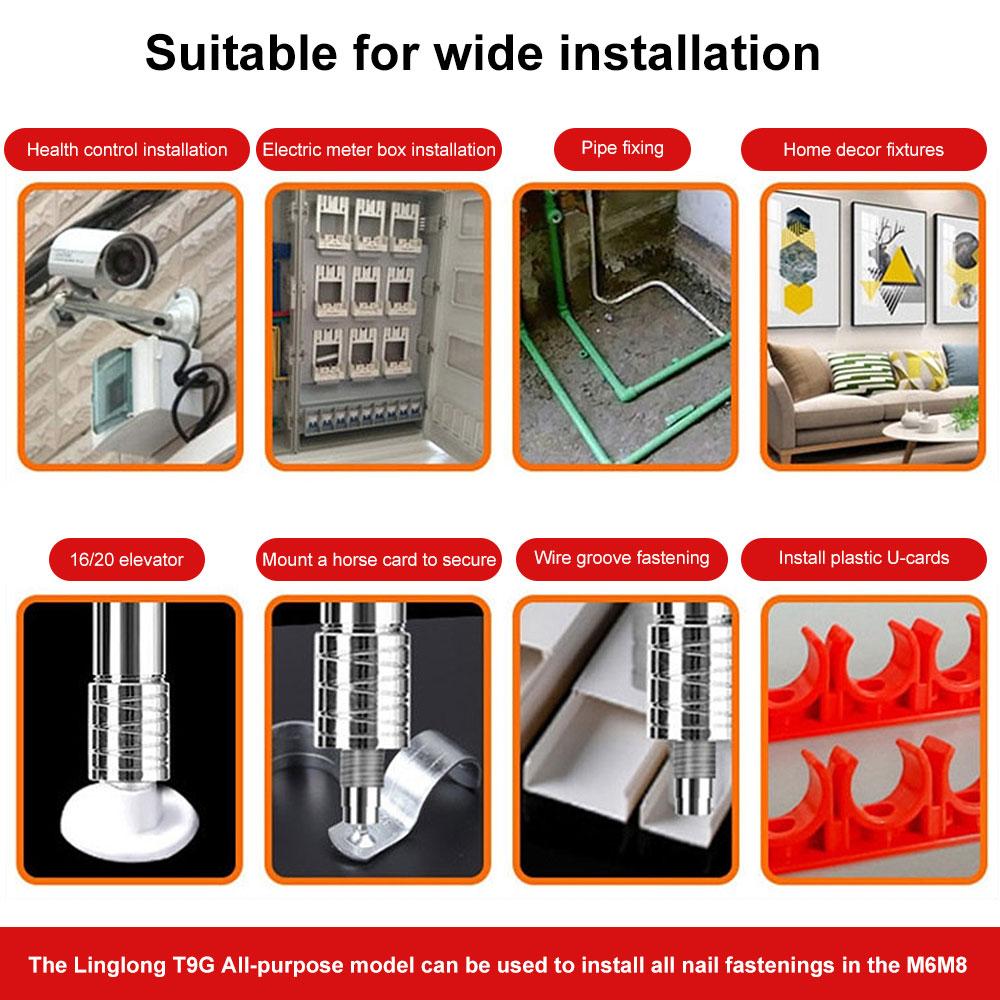 Suitable for wide installation

Health control installation

Electric meter box installation

Pipe fixing

Home decor fixtures

16/20 elevator

Mount a horse card to secure

Wire groove fastening

Install plastic U-cards

The Linglong T9G All-purpose model can be used to install all nail fastenings in the M6M8