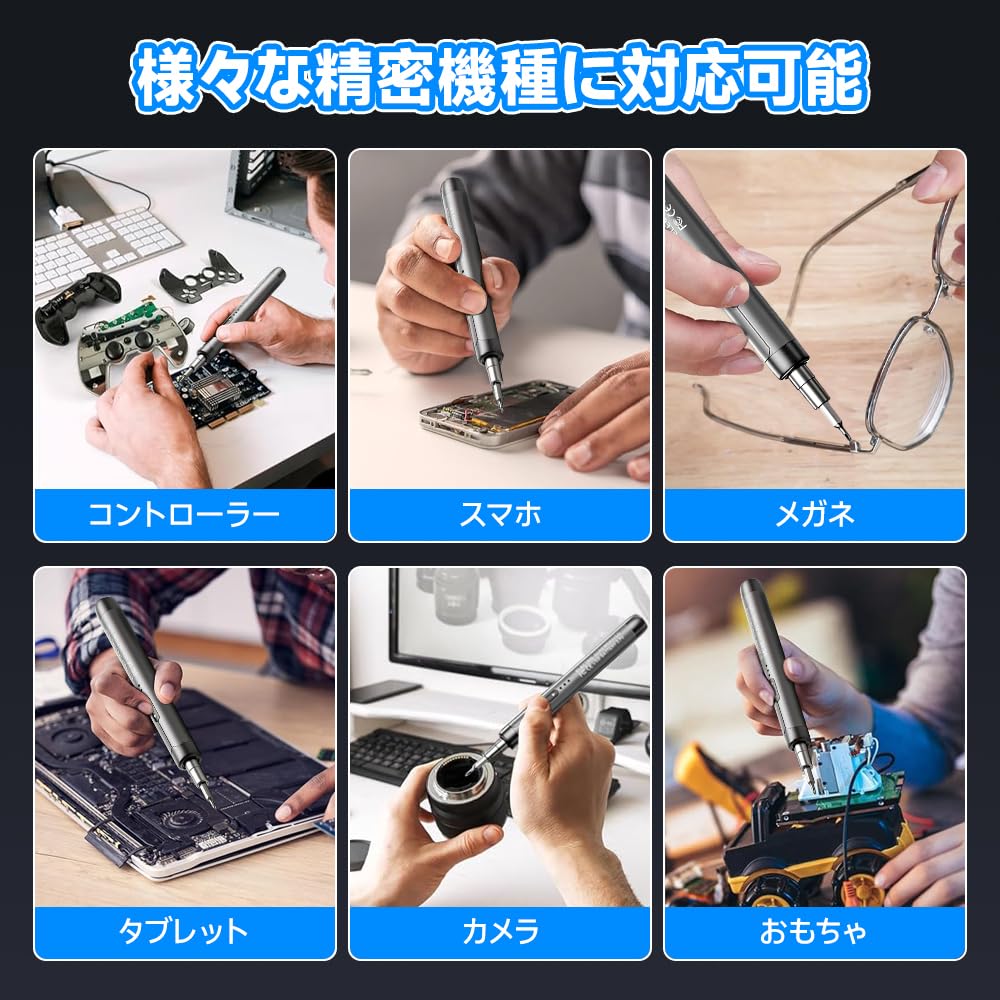 様々な精密機種に対応可能

コントローラー

スマホ

メガネ

タブレット

カメラ

おもちゃ